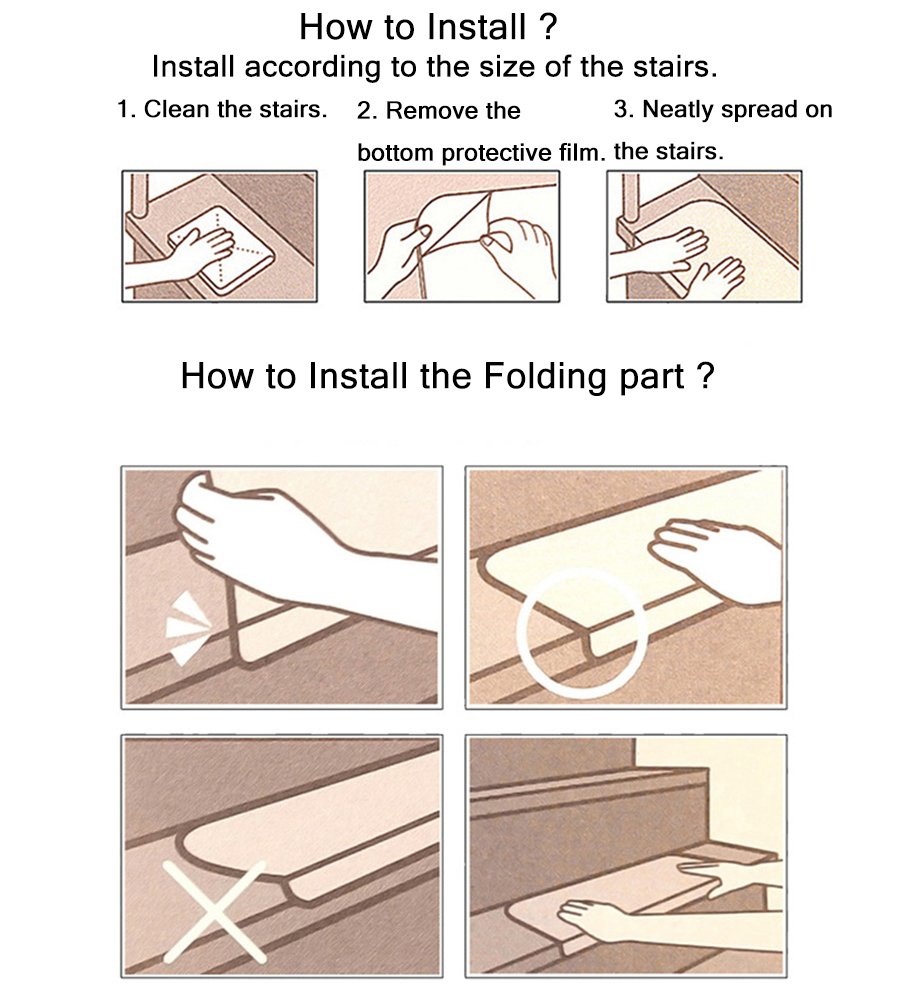 How to Install ?
Install according to the size of the stairs.

1. Clean the stairs.

2. Remove the bottom protective film.

3. Neatly spread on the stairs.

How to Install the Folding part ?