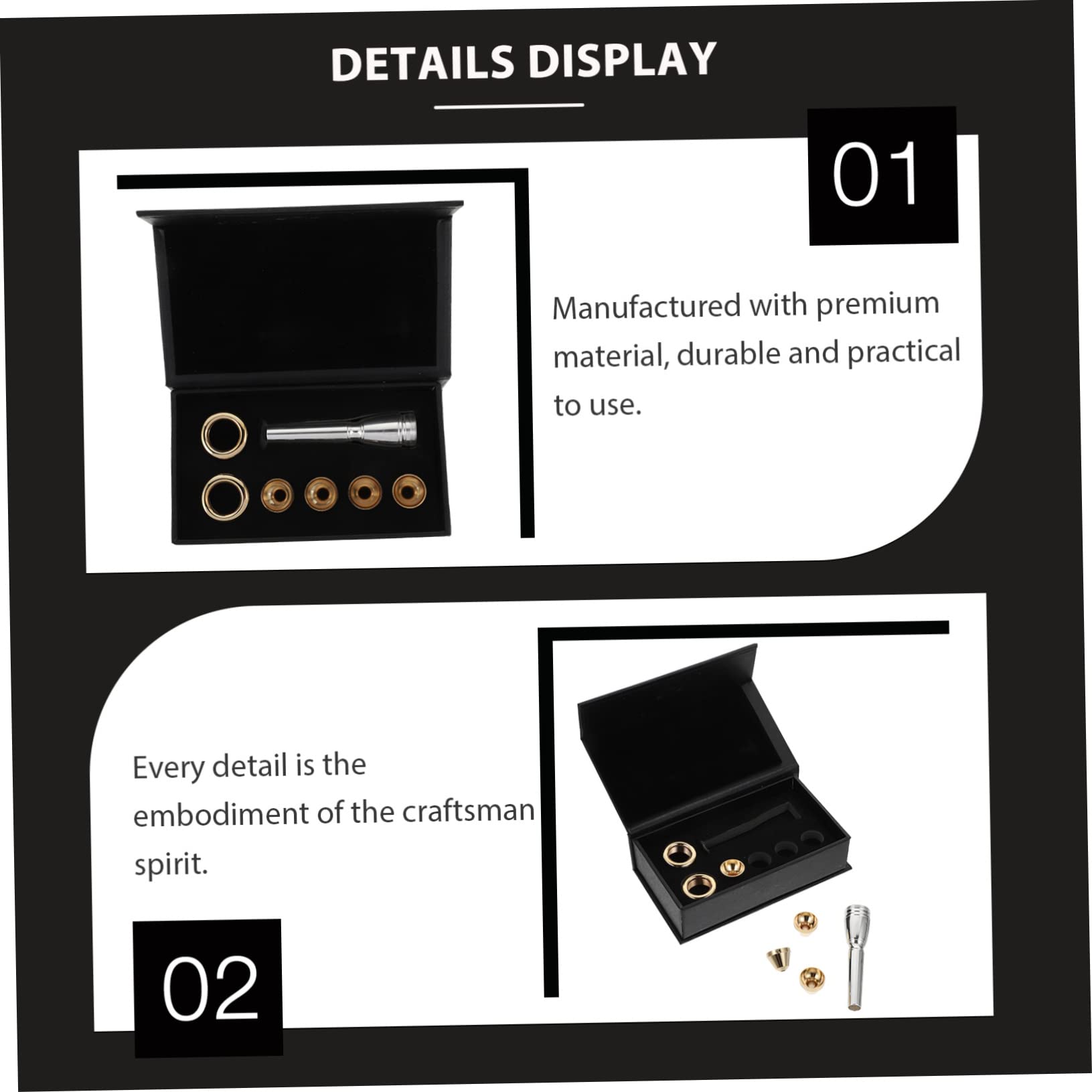 DETAILS DISPLAY

01

Manufactured with premium material, durable and practical to use.

Every detail is the embodiment of the craftsman spirit.

02