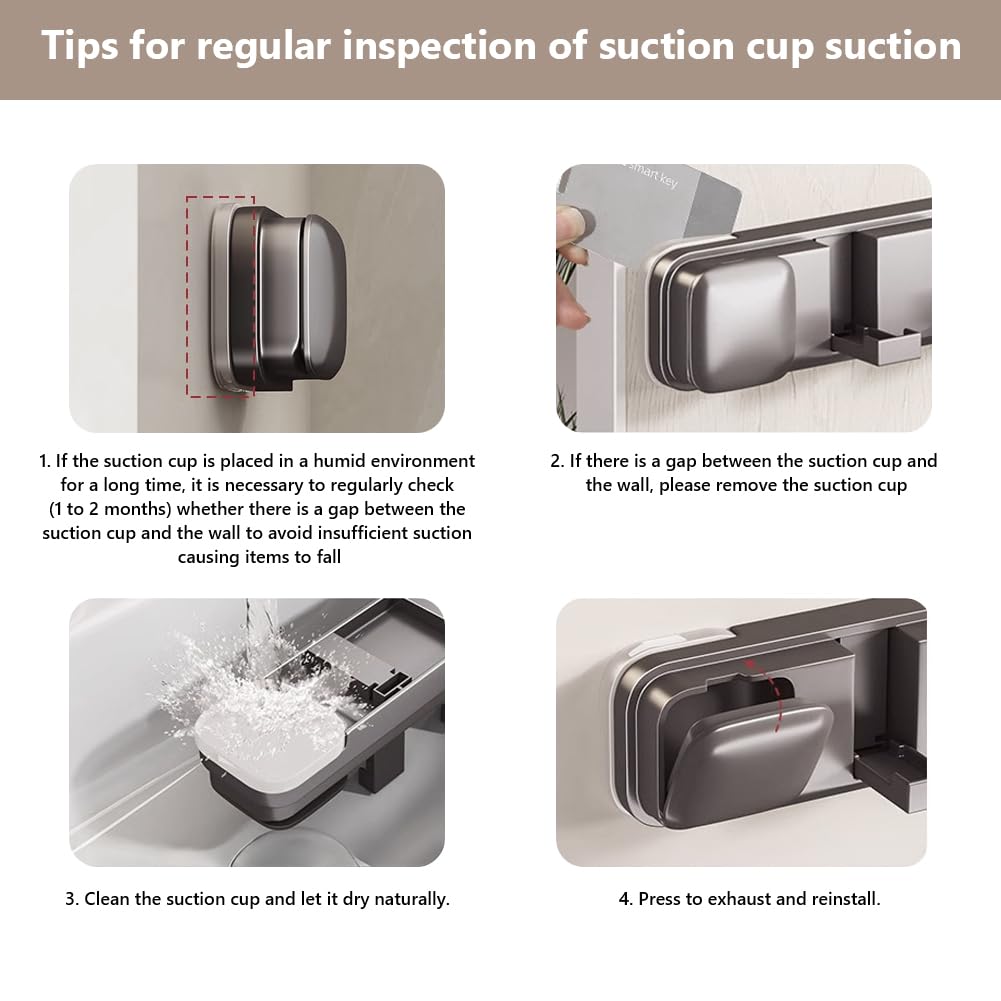 Tips for regular inspection of suction cup suction

smart key

1. If the suction cup is placed in a humid environment for a long time, it is necessary to regularly check (1 to 2 months) whether there is a gap between the suction cup and the wall to avoid insufficient suction causing items to fall

2. If there is a gap between the suction cup and the wall, please remove the suction cup

3. Clean the suction cup and let it dry naturally.

4. Press to exhaust and reinstall.