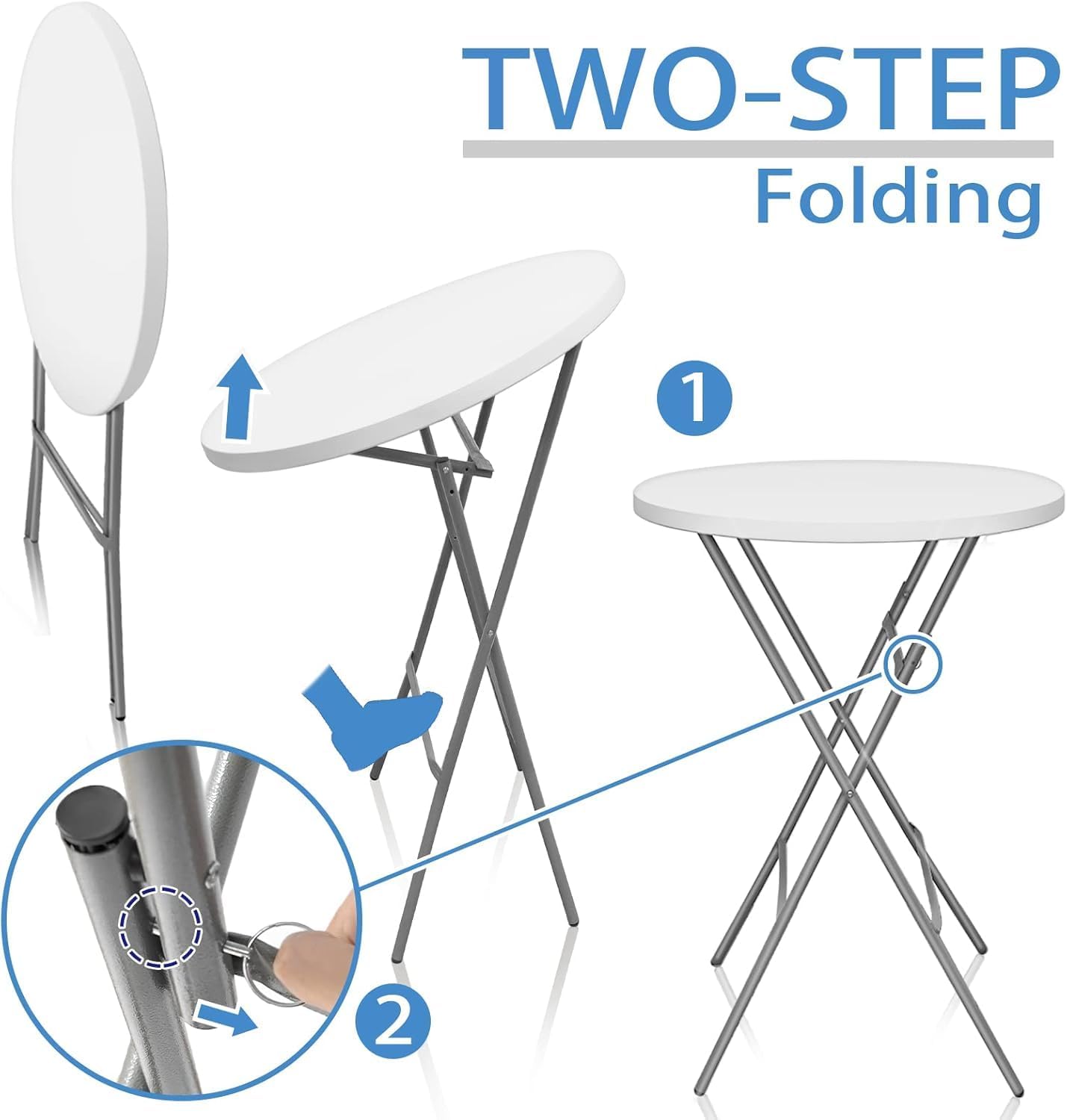 TWO-STEP
Folding

1

2