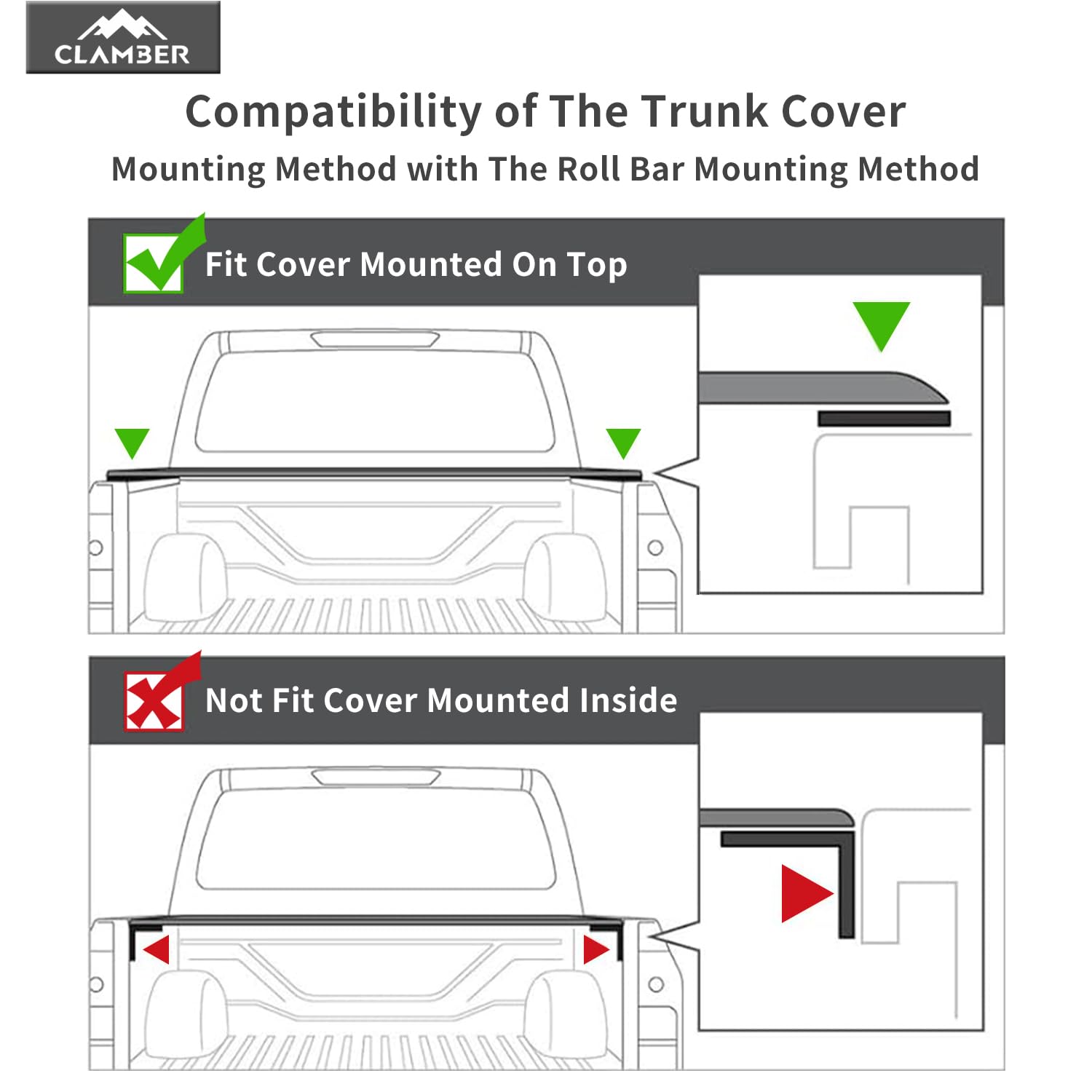 CLAMBER

Compatibility of The Trunk Cover

Mounting Method with The Roll Bar Mounting Method

Fit Cover Mounted On Top

Not Fit Cover Mounted Inside