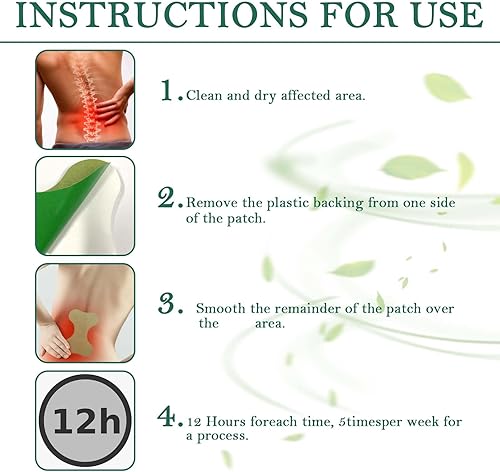 INSTRUCTIONS FOR USE

1. Clean and dry affected area.

2. Remove the plastic backing from one side of the patch.

3. Smooth the remainder of the patch over the area.

12h

4. 12 Hours foreach time, 5timesper week for a process.