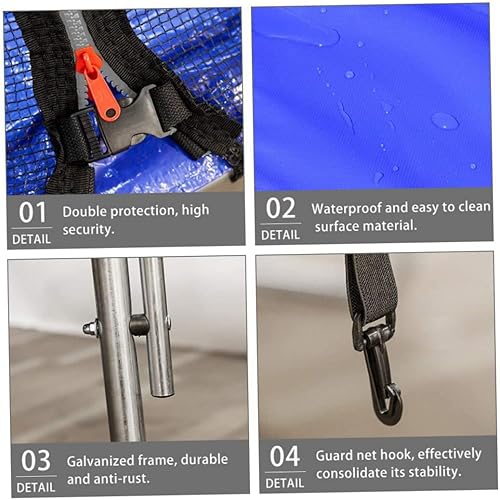 01
DETAIL
Double protection, high security.

02
DETAIL
Waterproof and easy to clean surface material.

03
DETAIL
Galvanized frame, durable and anti-rust.

04
DETAIL
Guard net hook, effectively consolidate its stability.