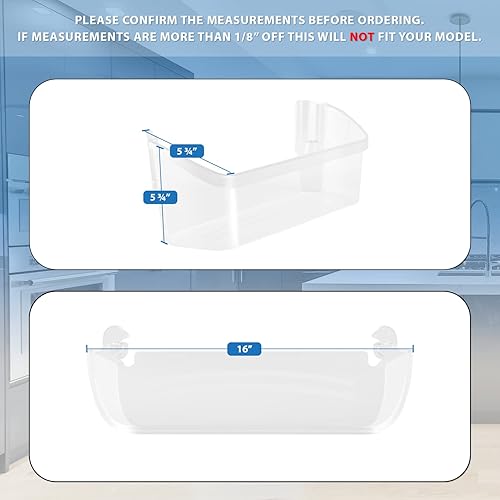 PLEASE CONFIRM THE MEASUREMENTS BEFORE ORDERING.
IF MEASUREMENTS ARE MORE THAN 1/8" OFF THIS WILL NOT FIT YOUR MODEL.

5 ¾"

5 ¾"

16"