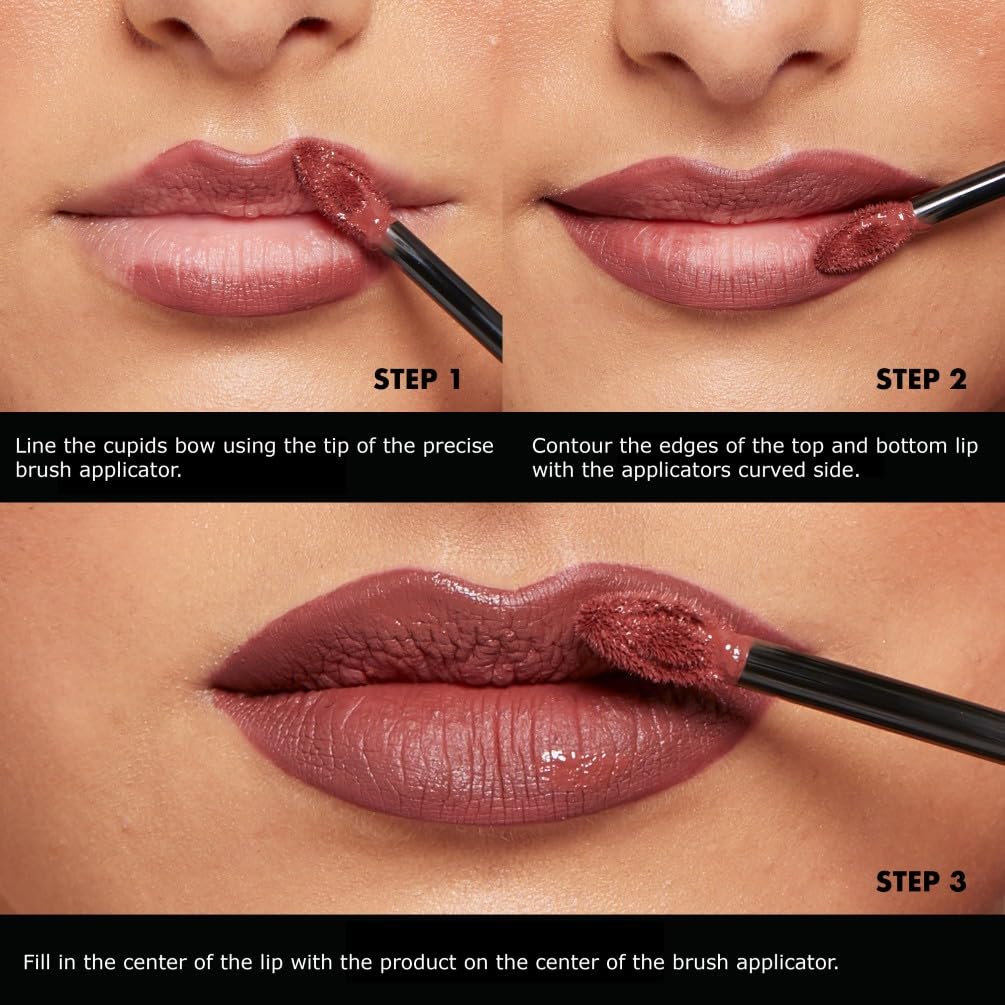 STEP 1

Line the cupids bow using the tip of the precise brush applicator.

STEP 2

Contour the edges of the top and bottom lip with the applicators curved side.

STEP 3

Fill in the center of the lip with the product on the center of the brush applicator.