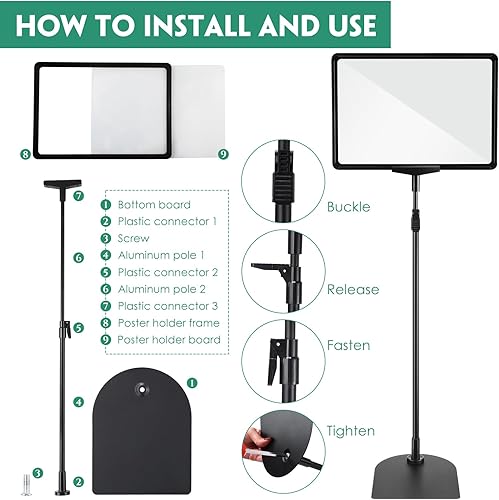 HOW TO INSTALL AND USE

8
9
7
6
5
4
3
2
1

1 Bottom board
2 Plastic connector 1
3 Screw
4 Aluminum pole 1
5 Plastic connector 2
6 Aluminum pole 2
7 Plastic connector 3
8 Poster holder frame
9 Poster holder board

Buckle
Release
Fasten
Tighten