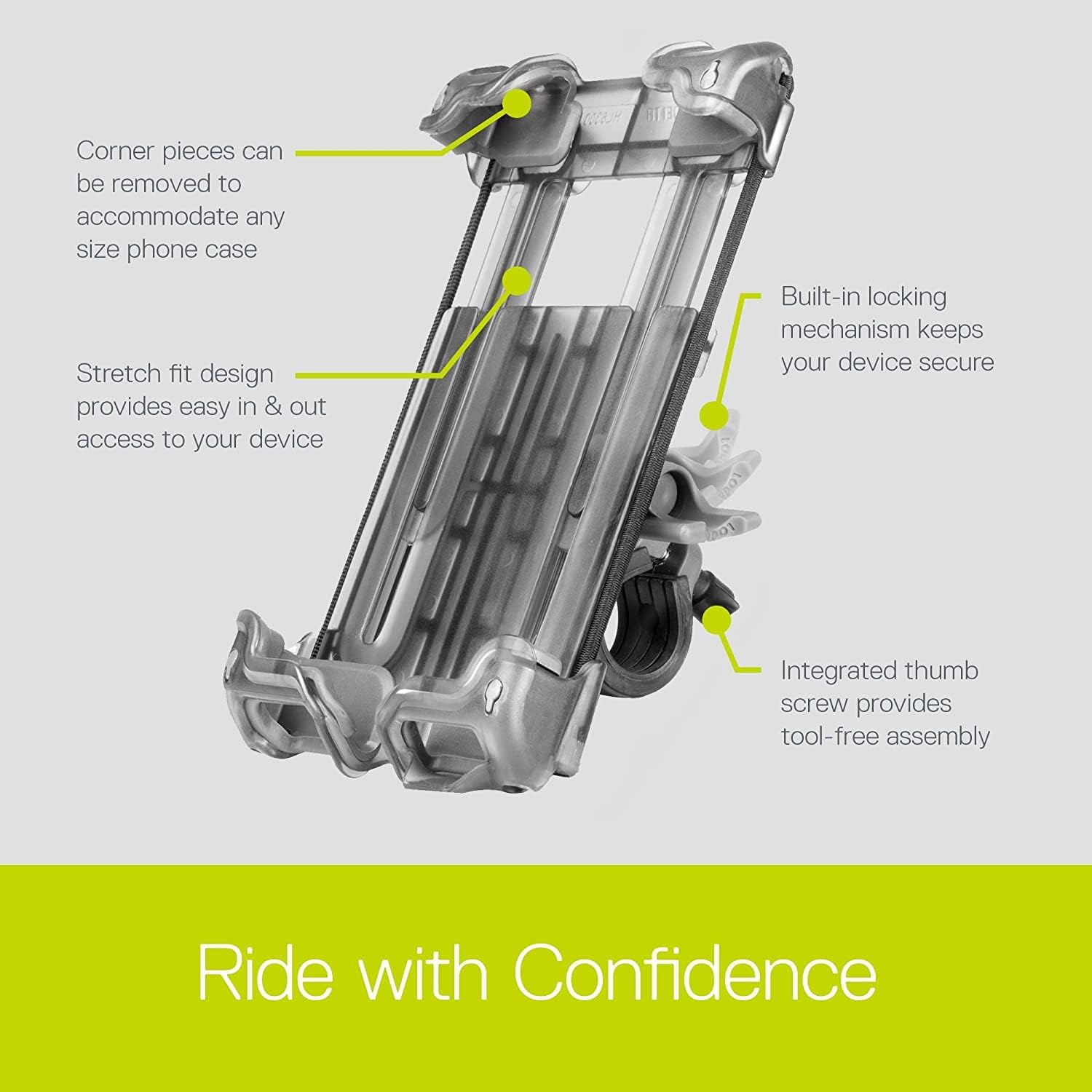 Corner pieces can be removed to accommodate any size phone case

Stretch fit design provides easy in & out access to your device

Built-in locking mechanism keeps your device secure

Integrated thumb screw provides tool-free assembly

Ride with Confidence