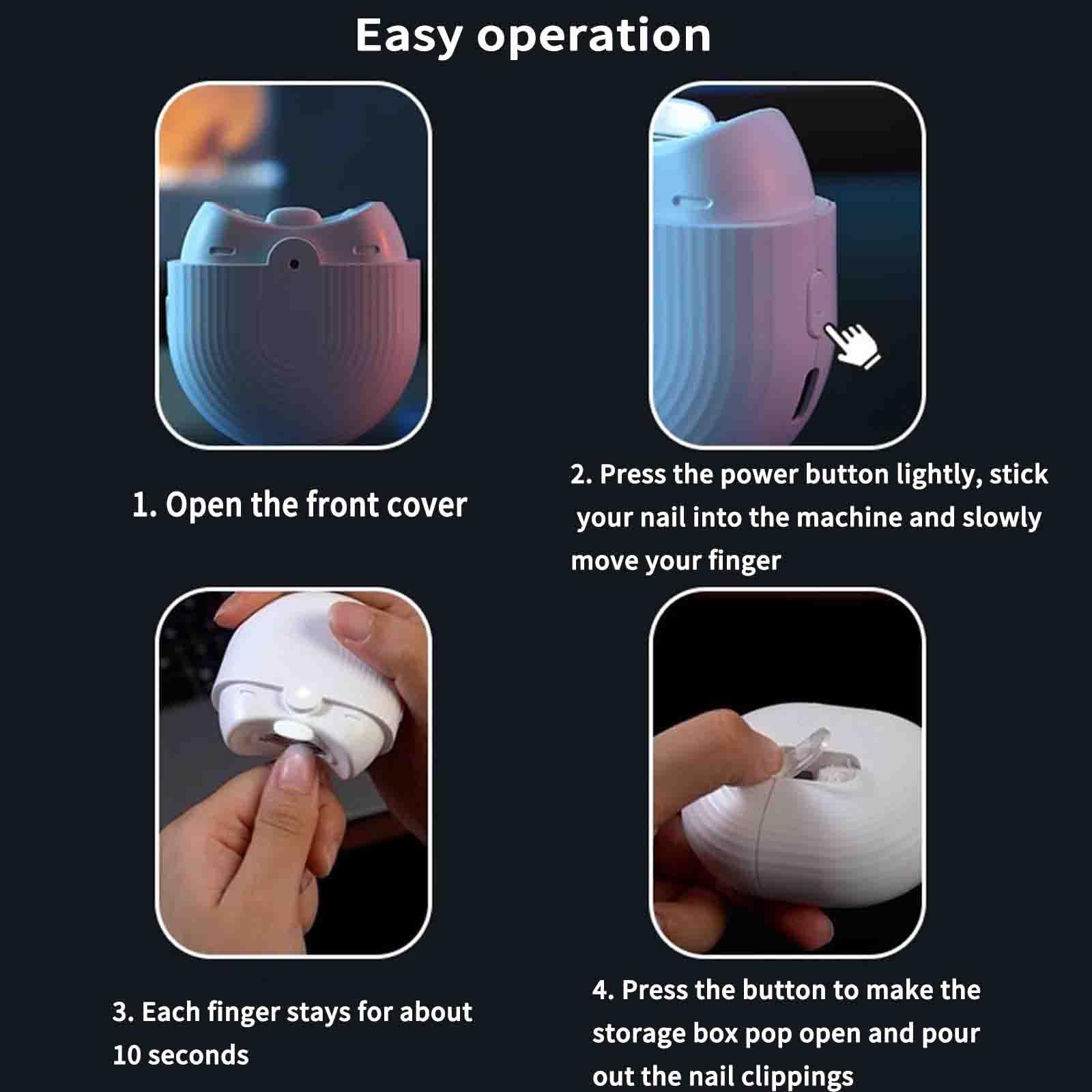 Easy operation

1. Open the front cover

2. Press the power button lightly, stick your nail into the machine and slowly move your finger

3. Each finger stays for about 10 seconds

4. Press the button to make the storage box pop open and pour out the nail clippings