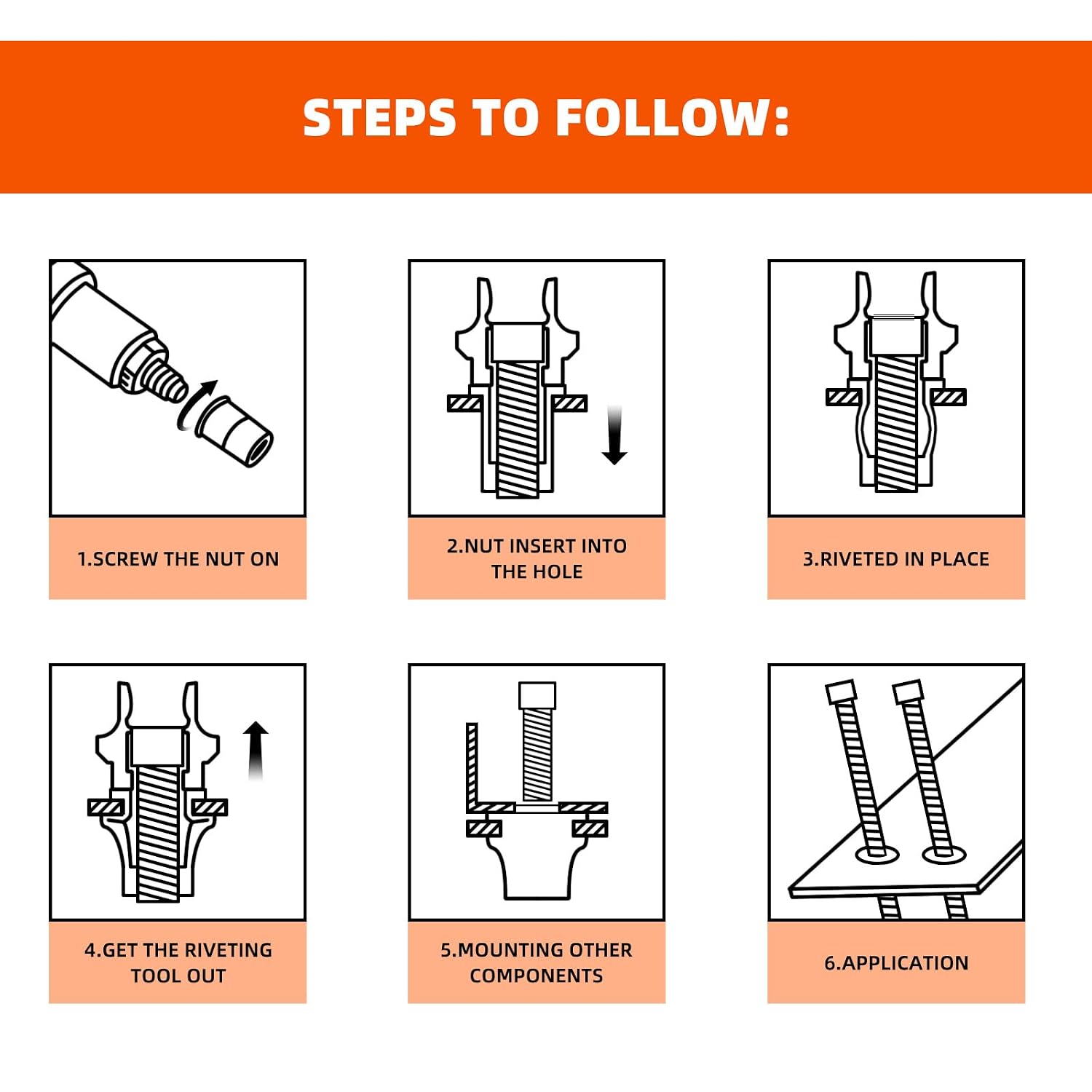 STEPS TO FOLLOW:

1.SCREW THE NUT ON

2.NUT INSERT INTO THE HOLE

3.RIVETED IN PLACE

4.GET THE RIVETING TOOL OUT

5.MOUNTING OTHER COMPONENTS

6.APPLICATION