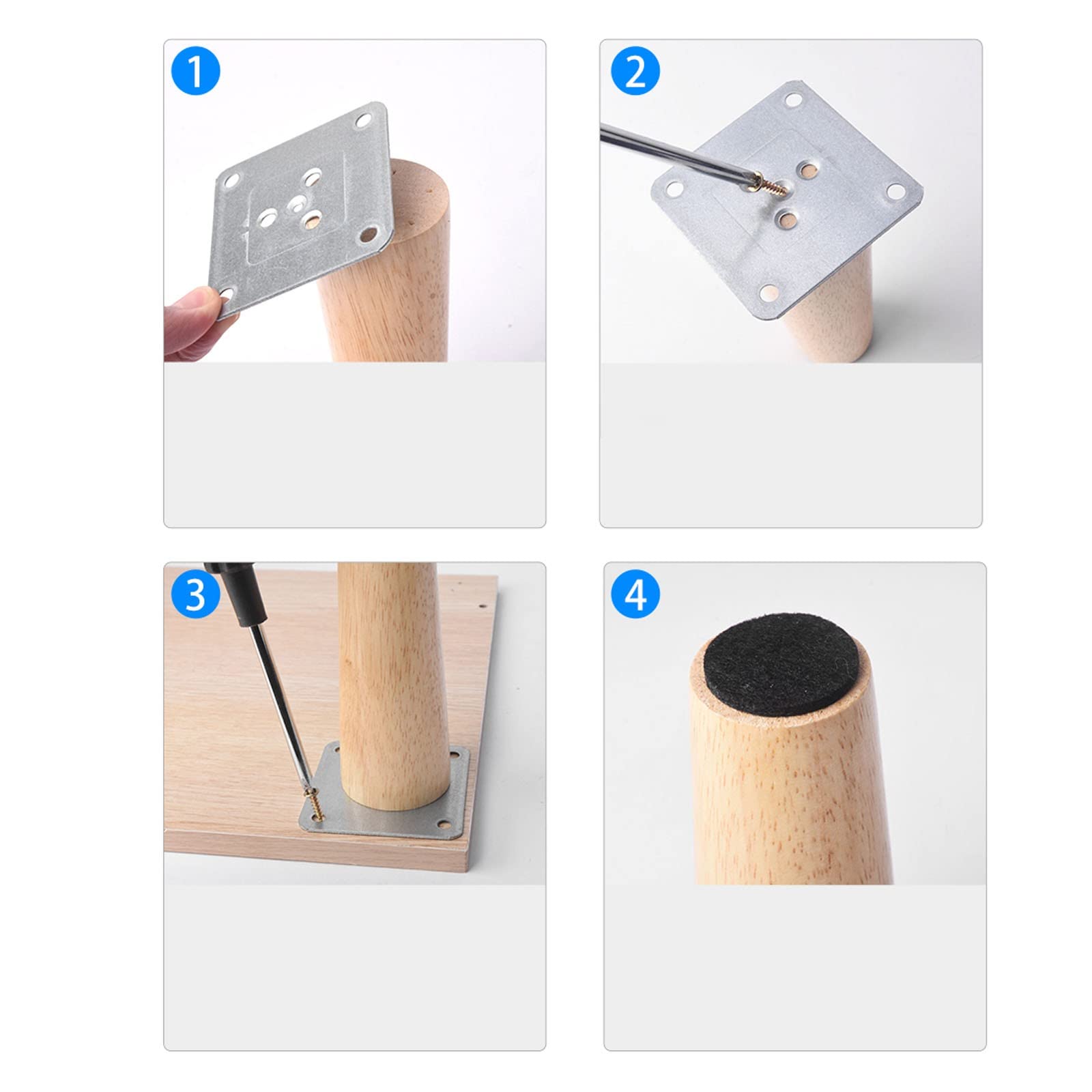 1

2

3

4