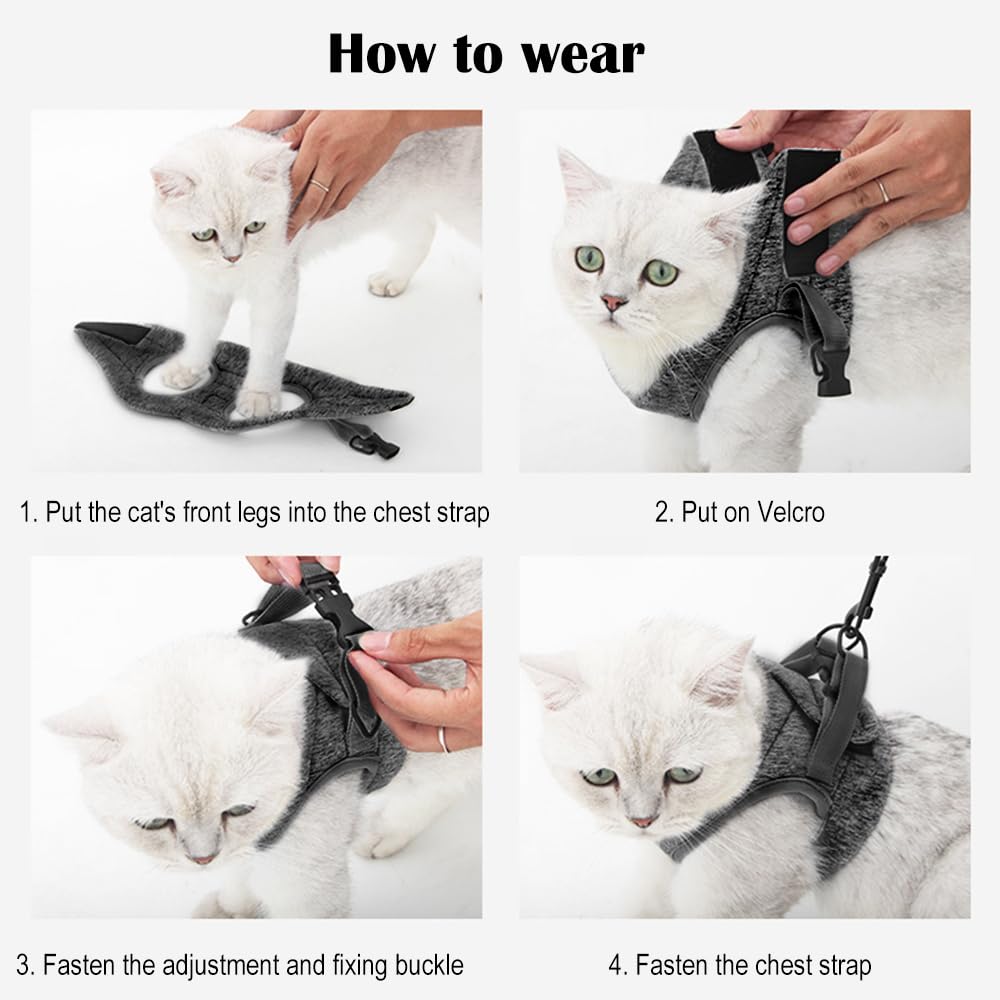 How to wear

1. Put the cat's front legs into the chest strap

2. Put on Velcro

3. Fasten the adjustment and fixing buckle

4. Fasten the chest strap