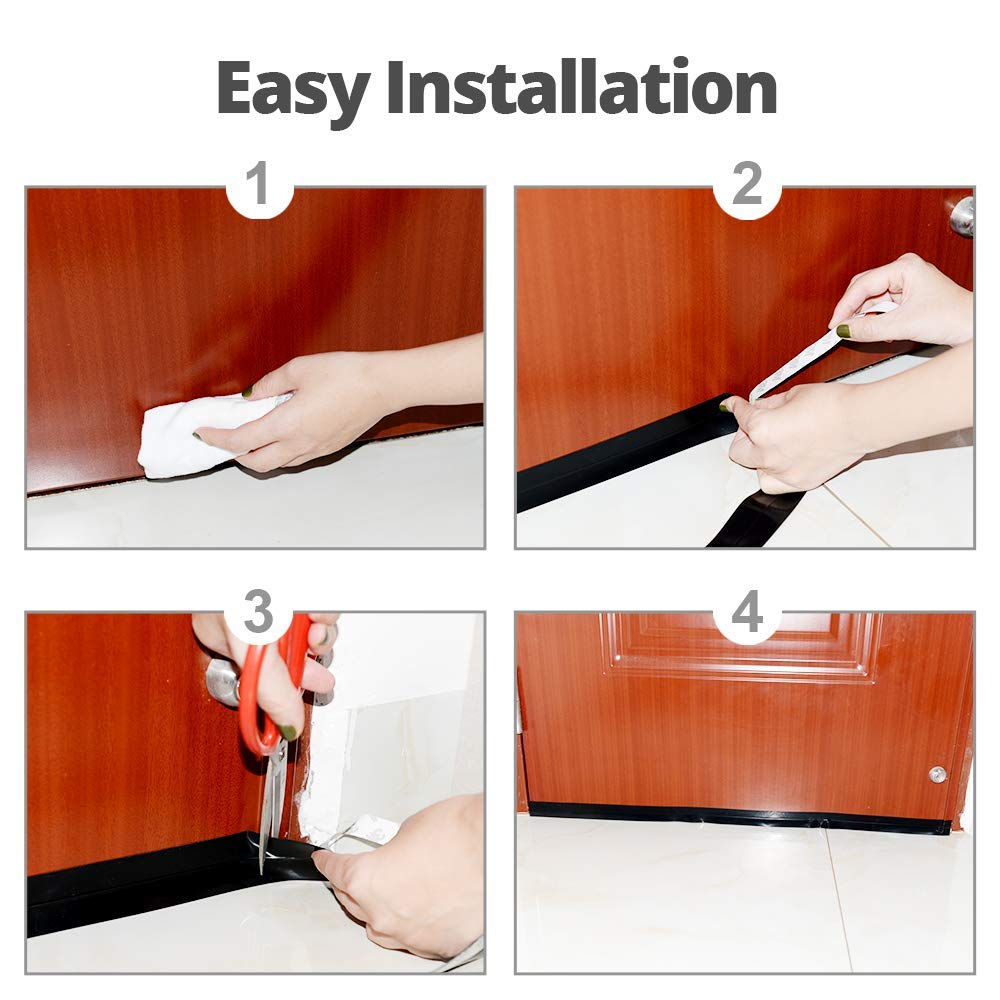 Easy Installation

1

2

3

4