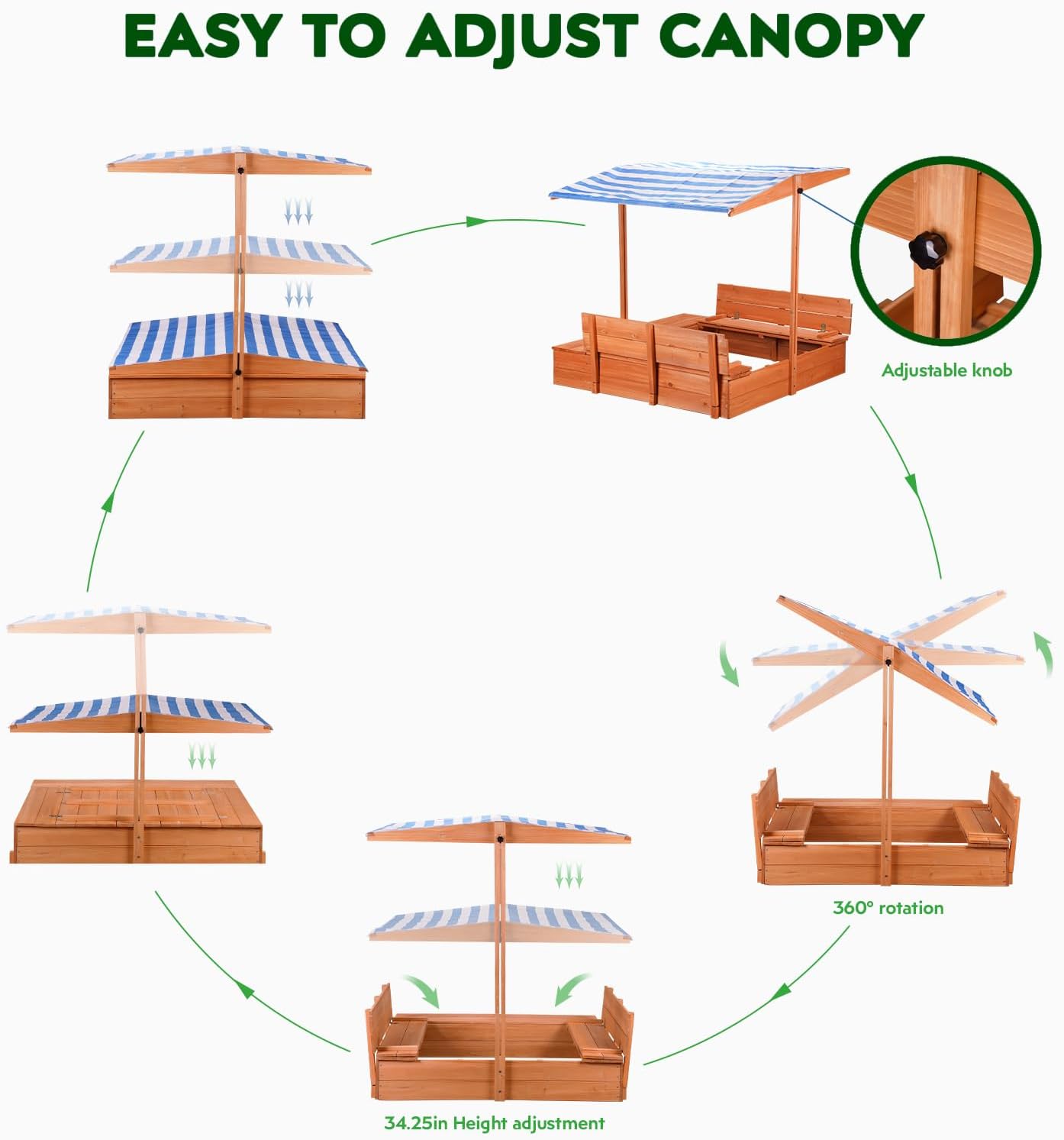 EASY TO ADJUST CANOPY

Adjustable knob

360° rotation

34.25in Height adjustment