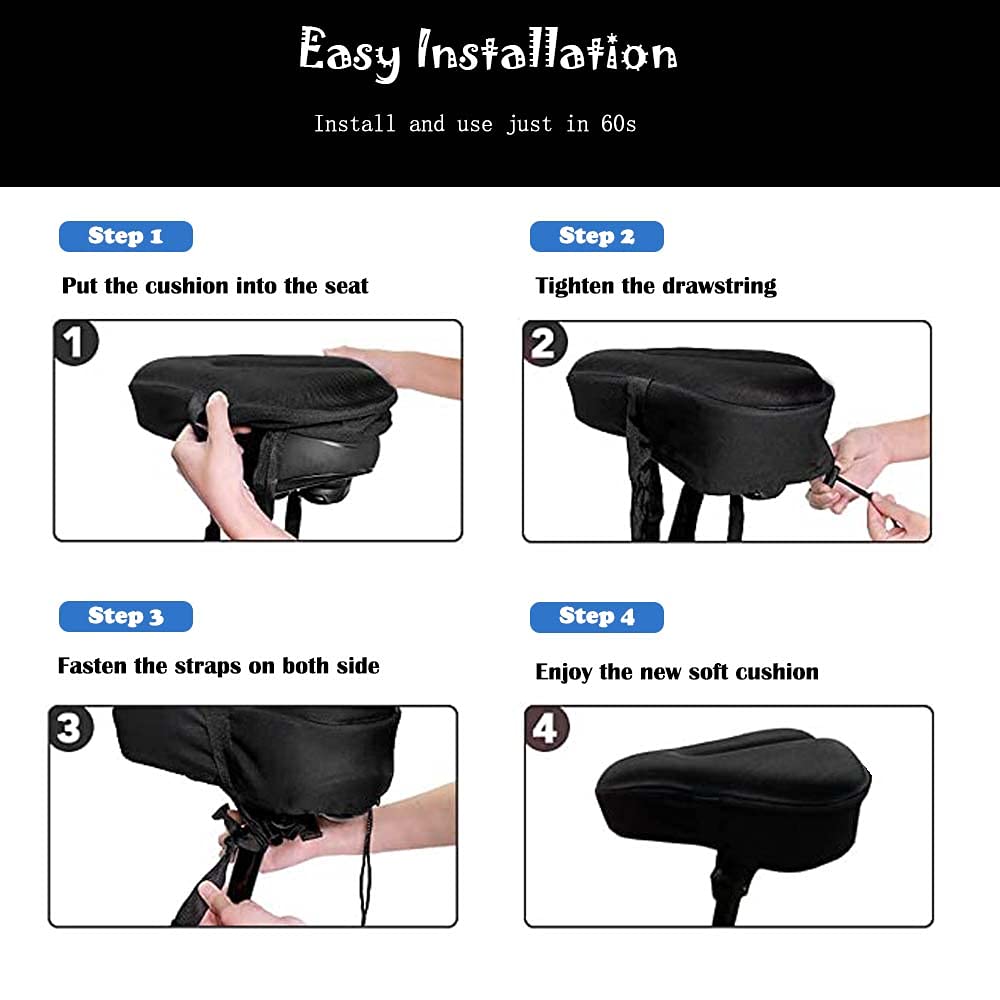 Easy Installation

Install and use just in 60s

Step 1

Put the cushion into the seat

1

Step 2

Tighten the drawstring

2

Step 3

Fasten the straps on both side

3

Step 4

Enjoy the new soft cushion

4