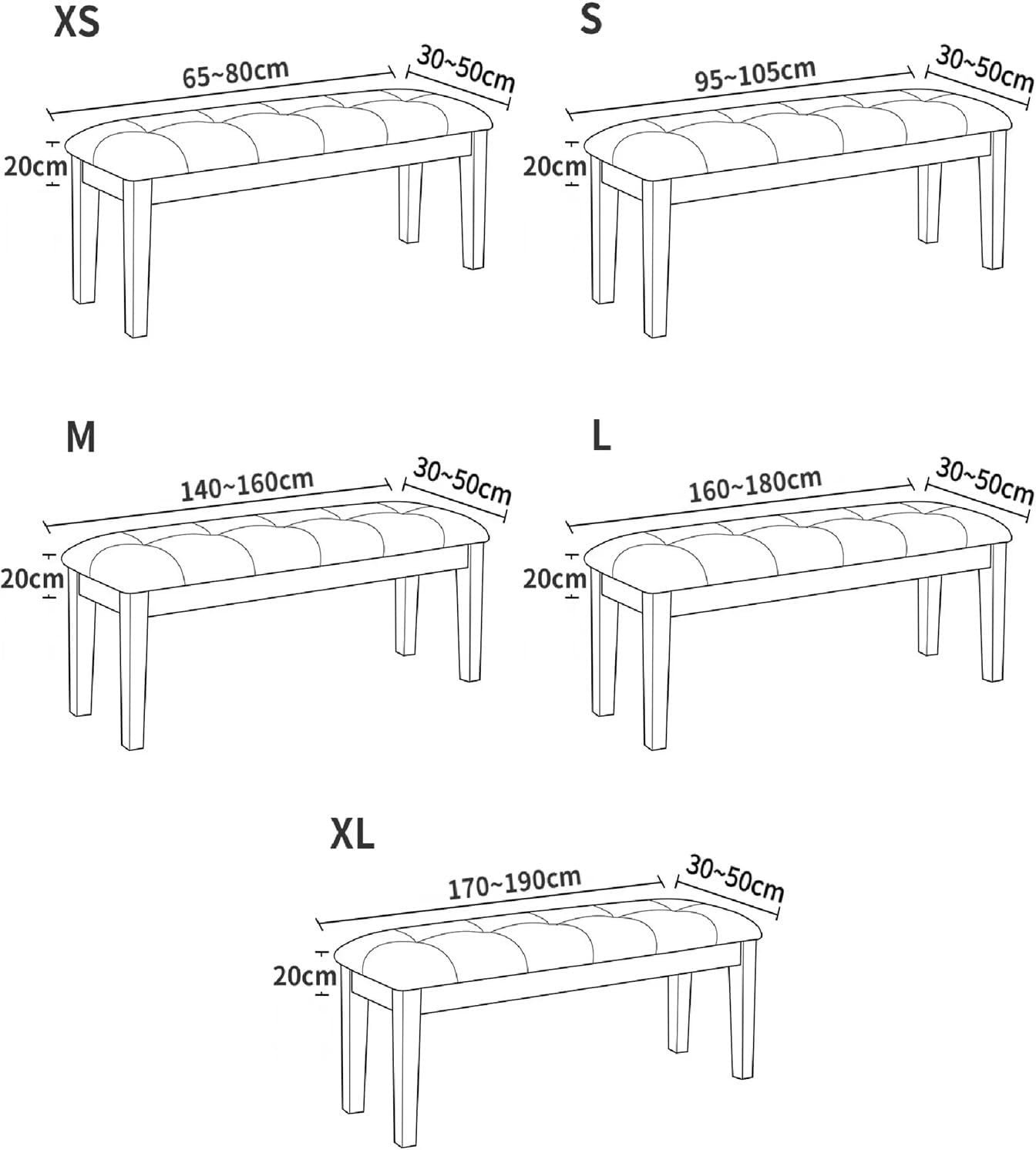 XS
65~80cm
30~50cm
20cm

S
95~105cm
30~50cm
20cm

M
140~160cm
30~50cm
20cm

L
160~180cm
30~50cm
20cm

XL
170~190cm
30~50cm
20cm