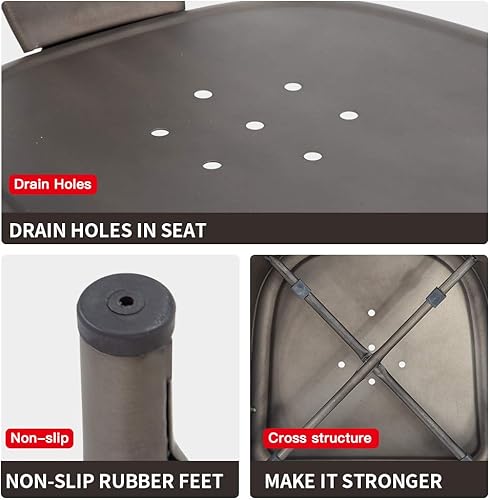 Drain Holes

DRAIN HOLES IN SEAT

Non-slip

NON-SLIP RUBBER FEET

Cross structure

MAKE IT STRONGER