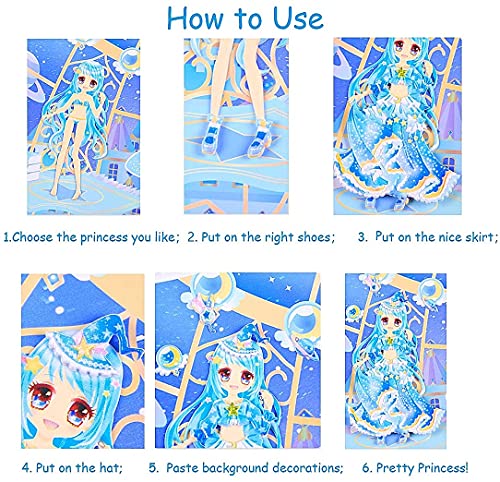 How to Use

1.Choose the princess you like; 2. Put on the right shoes; 3. Put on the nice skirt;

4. Put on the hat; 5. Paste background decorations; 6. Pretty Princess!