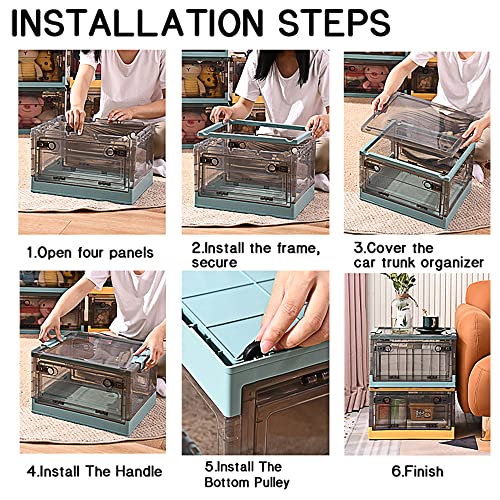 INSTALLATION STEPS

1.Open four panels

2.Install the frame, secure

3.Cover the car trunk organizer

4.Install The Handle

5.Install The Bottom Pulley

6.Finish