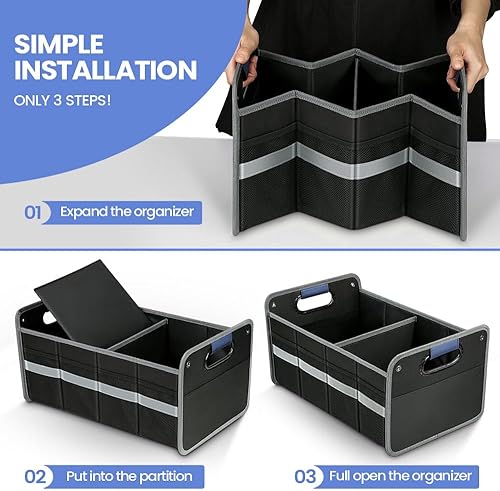 SIMPLE INSTALLATION
ONLY 3 STEPS!

01 Expand the organizer

02 Put into the partition

03 Full open the organizer