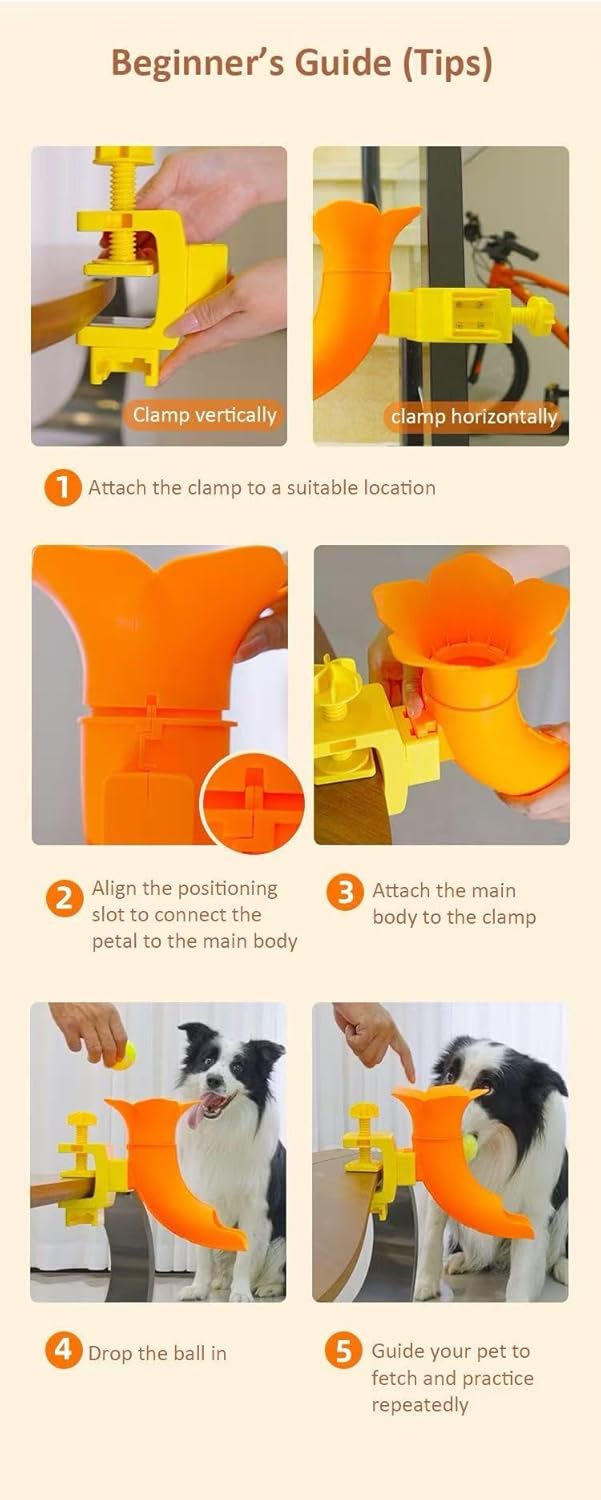 Beginner's Guide (Tips)

Clamp vertically

clamp horizontally

1 Attach the clamp to a suitable location

2 Align the positioning slot to connect the petal to the main body

3 Attach the main body to the clamp

4 Drop the ball in

5 Guide your pet to fetch and practice repeatedly