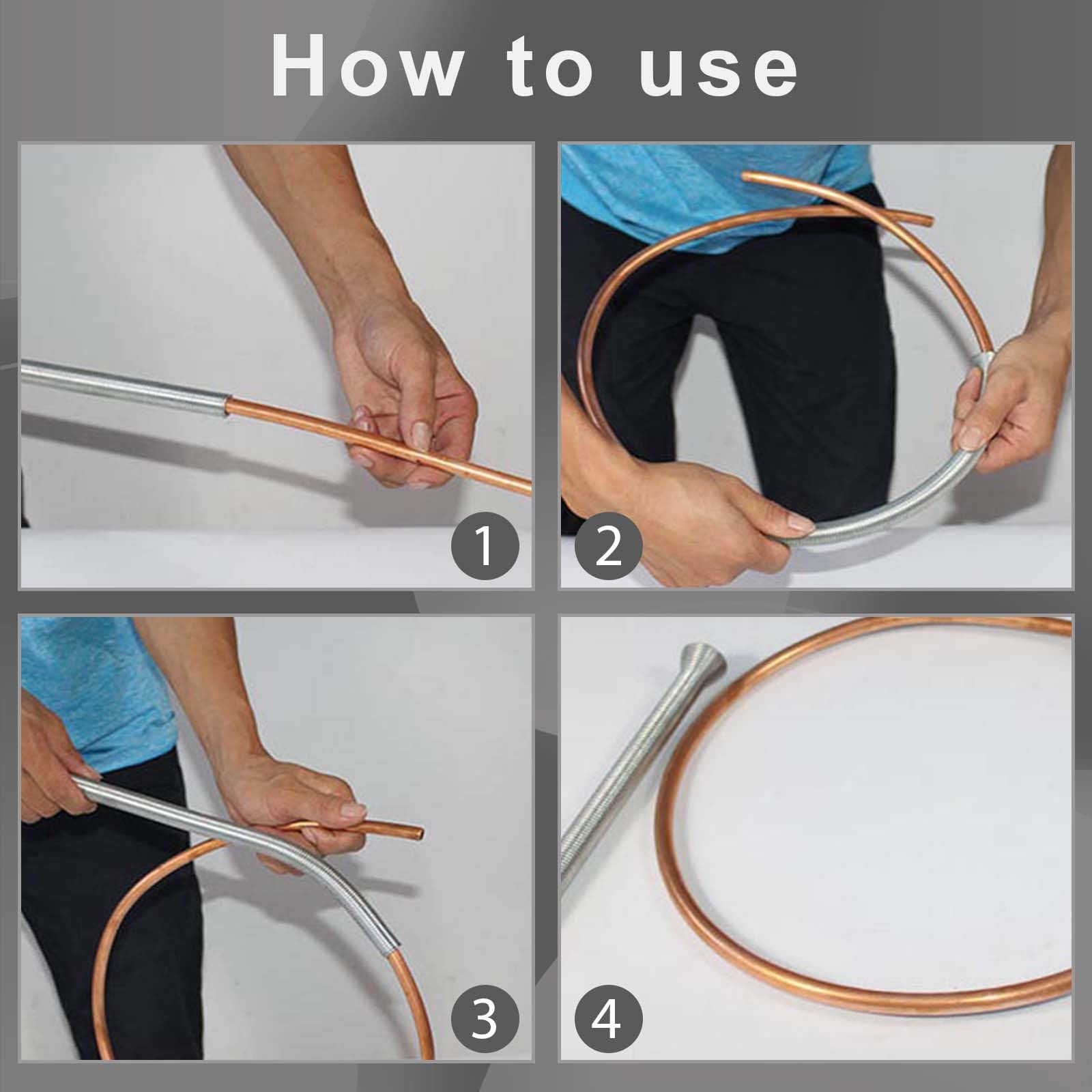 How to use

1

2

3

4