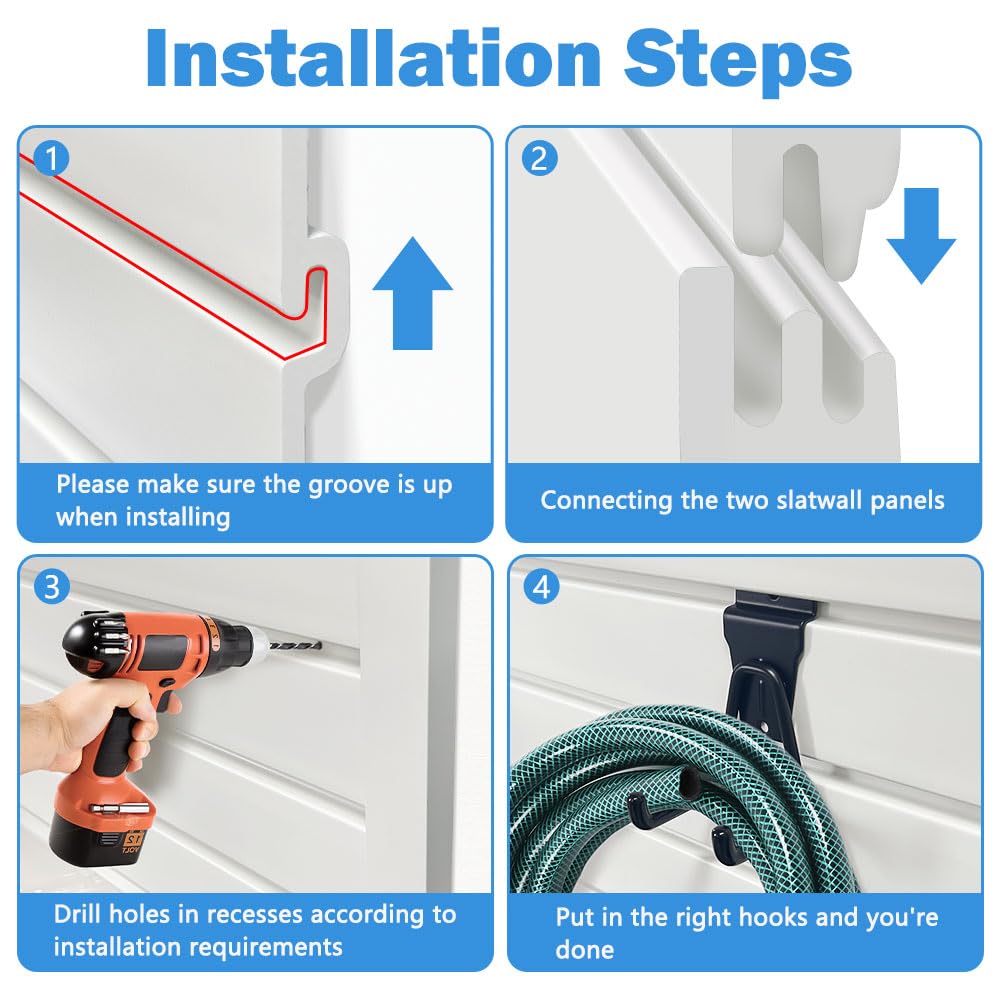 Installation Steps

1
Please make sure the groove is up when installing

2
Connecting the two slatwall panels

3
12 VOLT
Drill holes in recesses according to installation requirements

4
Put in the right hooks and you're done