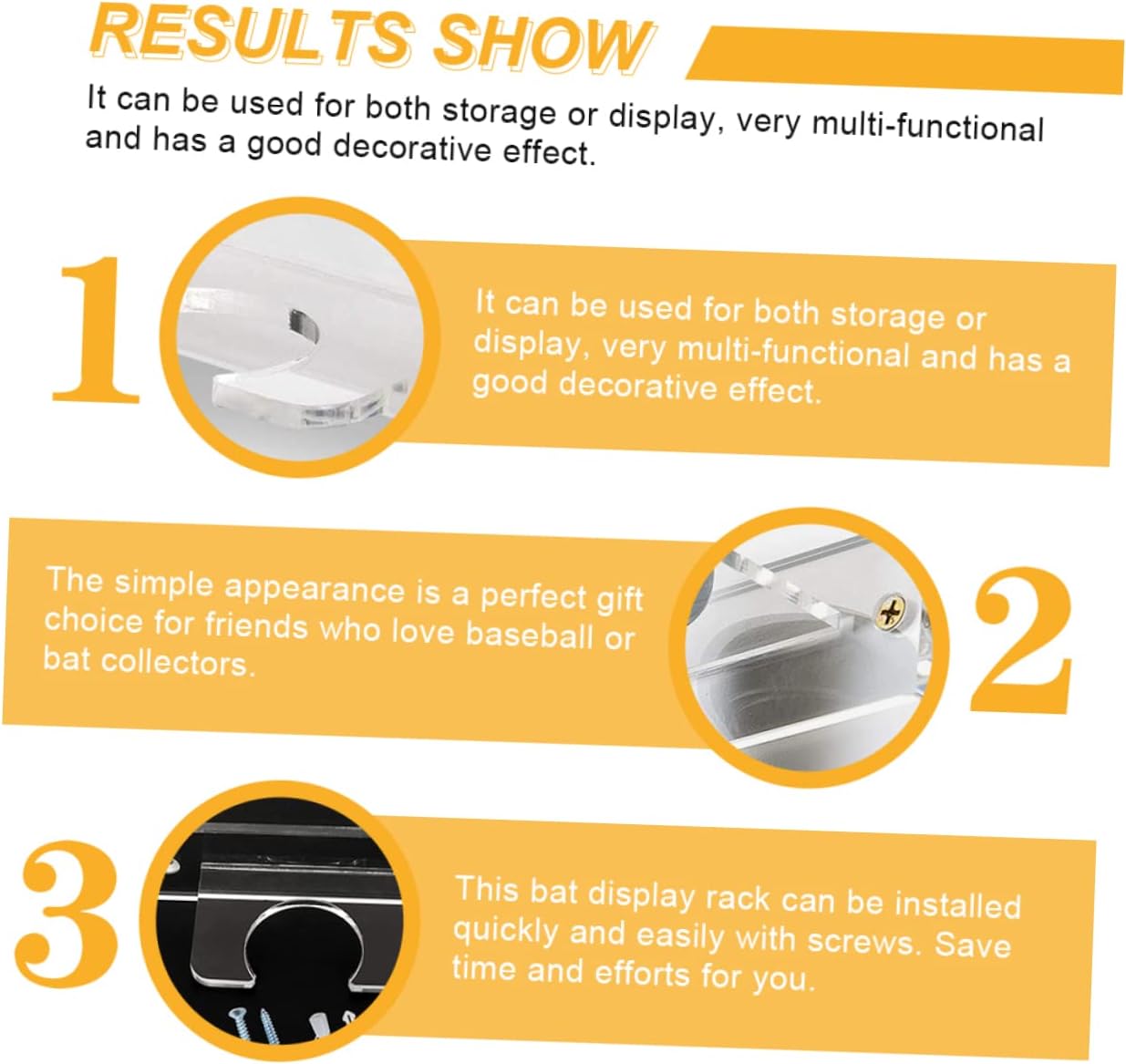 RESULTS SHOW

It can be used for both storage or display, very multi-functional and has a good decorative effect.

1

It can be used for both storage or display, very multi-functional and has a good decorative effect.

The simple appearance is a perfect gift choice for friends who love baseball or bat collectors.

2

3

This bat display rack can be installed quickly and easily with screws. Save time and efforts for you.