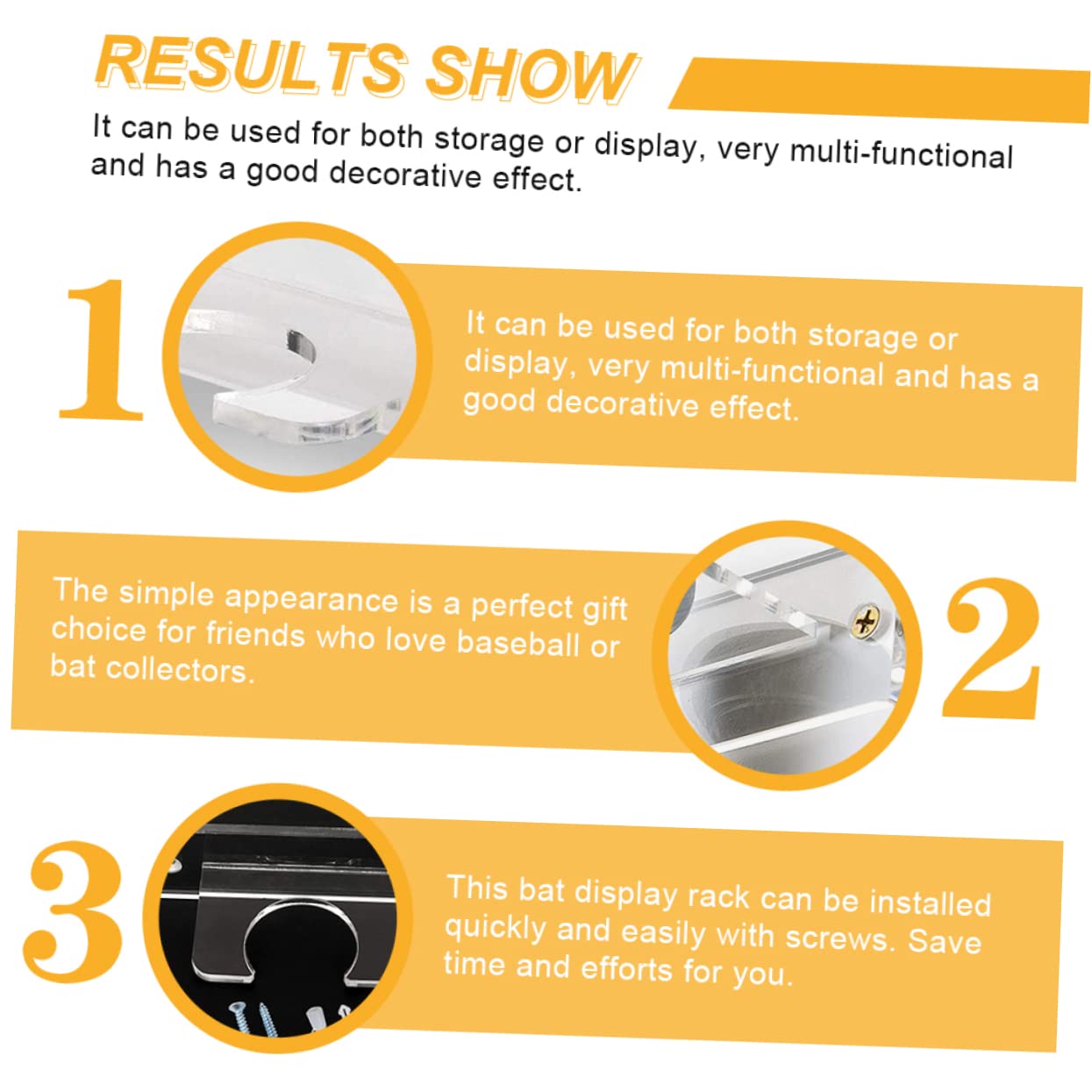 RESULTS SHOW

It can be used for both storage or display, very multi-functional and has a good decorative effect.

1

It can be used for both storage or display, very multi-functional and has a good decorative effect.

The simple appearance is a perfect gift choice for friends who love baseball or bat collectors.

2

3

This bat display rack can be installed quickly and easily with screws. Save time and efforts for you.