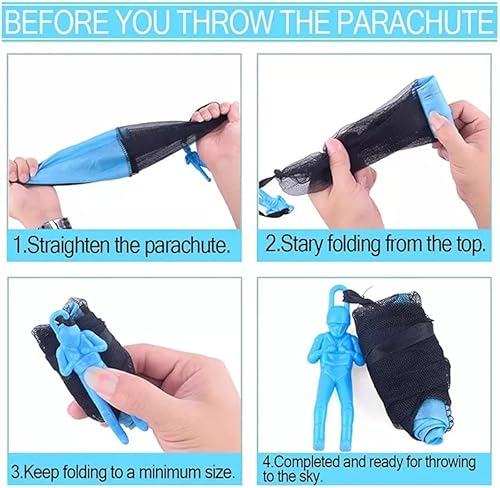 BEFORE YOU THROW THE PARACHUTE

1.Straighten the parachute.

2.Stary folding from the top.

3.Keep folding to a minimum size.

4.Completed and ready for throwing to the sky.