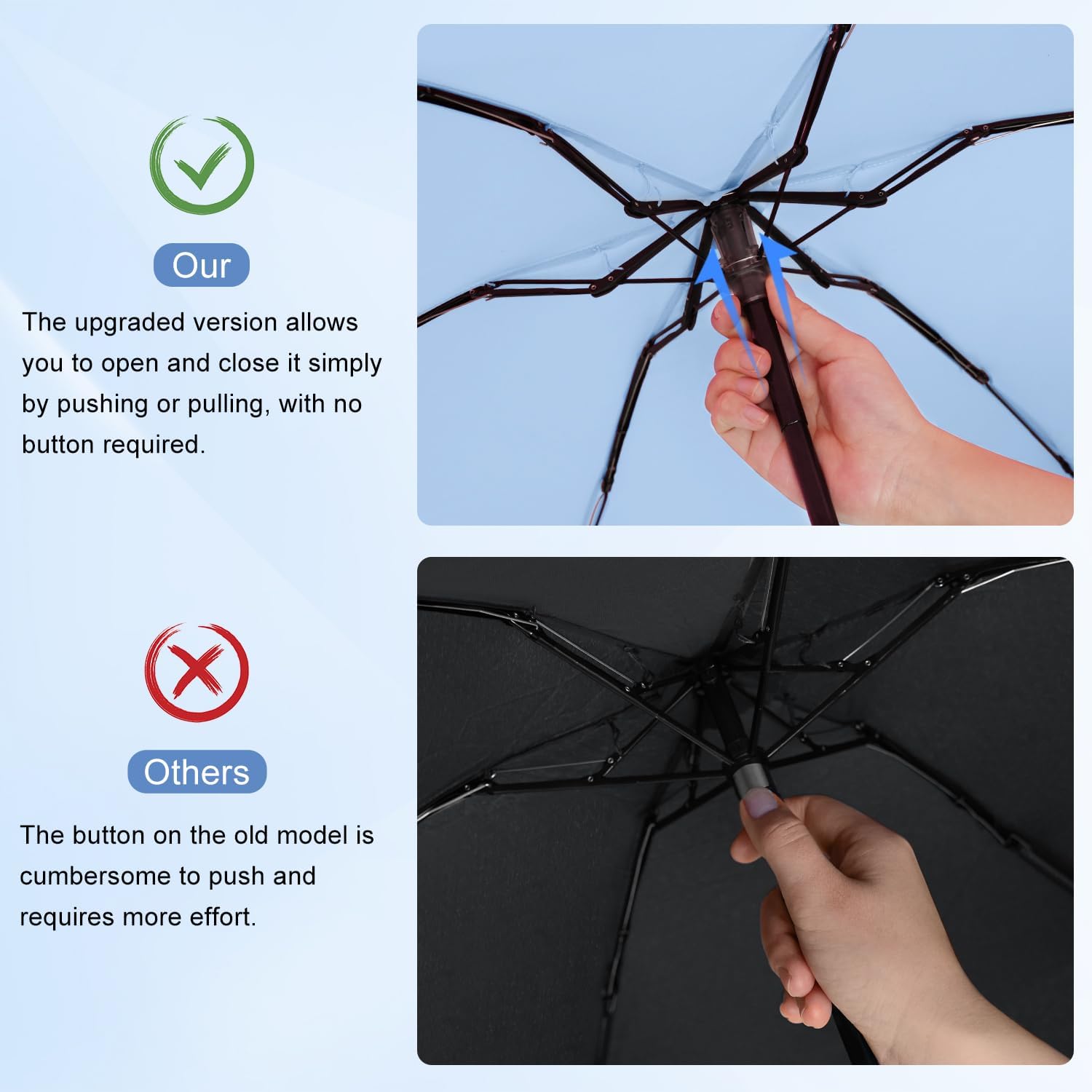 Our

The upgraded version allows you to open and close it simply by pushing or pulling, with no button required.

Others

The button on the old model is cumbersome to push and requires more effort.