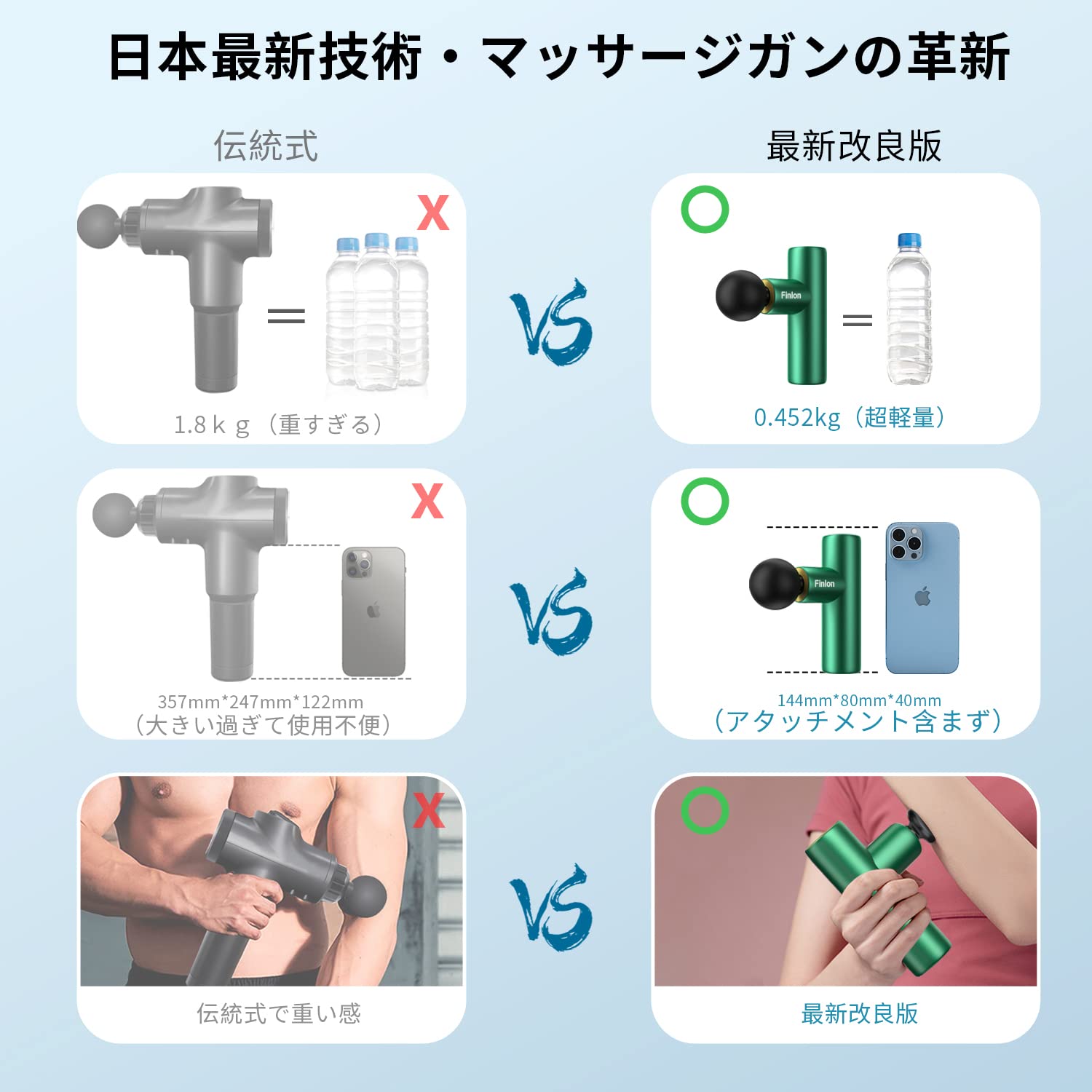 日本最新技術・マッサージガンの革新

伝統式

最新改良版

X

=

1.8ｋｇ（重すぎる）

VS

Finlon

=

0.452kg（超軽量）

X

357mm*247mm*122mm
（大きい過ぎて使用不便）

VS

Finlon

144mm*80mm*40mm
（アタッチメント含まず）

X

伝統式で重い感

VS

最新改良版