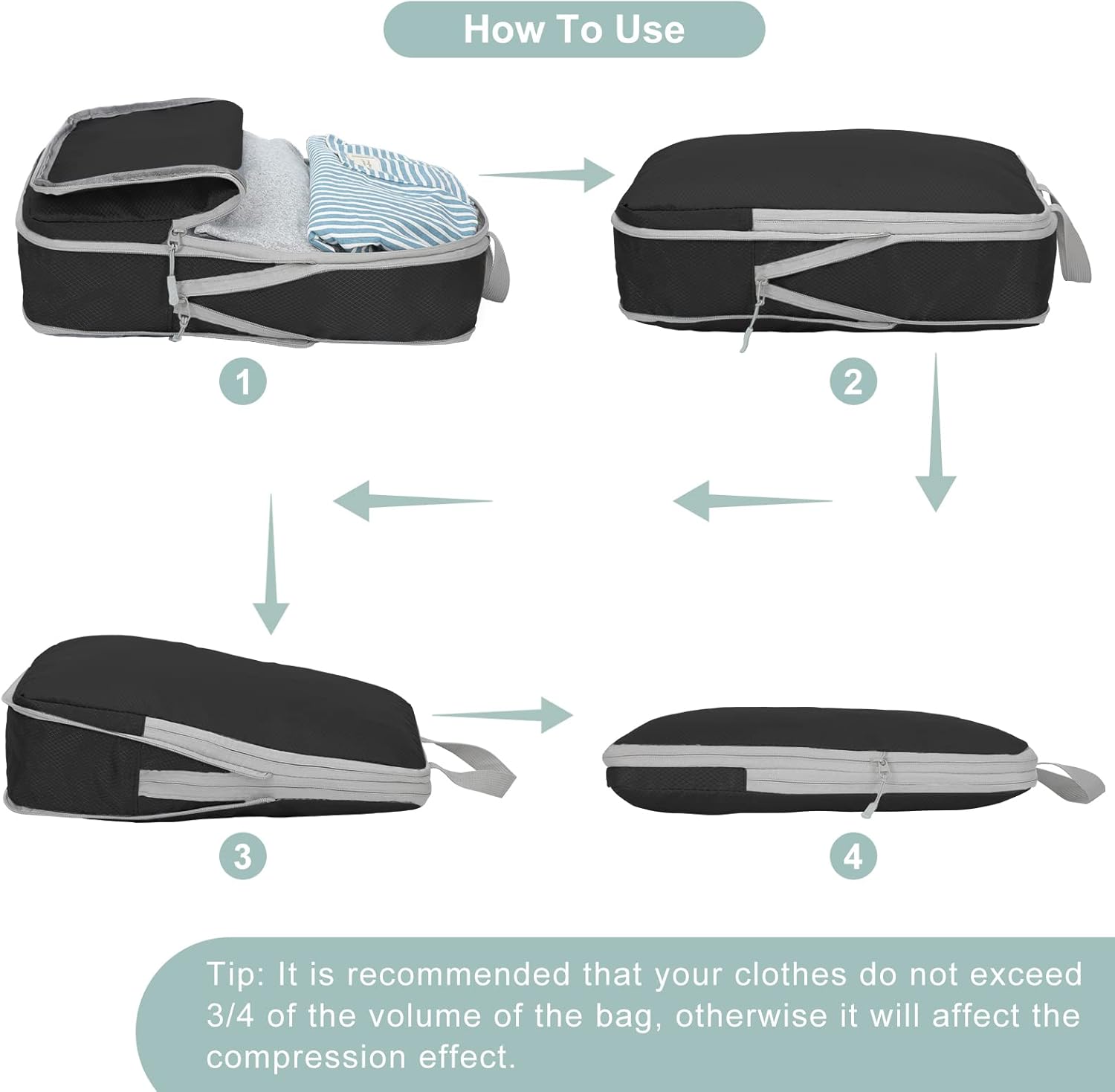 How To Use

1

2

3

4

Tip: It is recommended that your clothes do not exceed 3/4 of the volume of the bag, otherwise it will affect the compression effect.