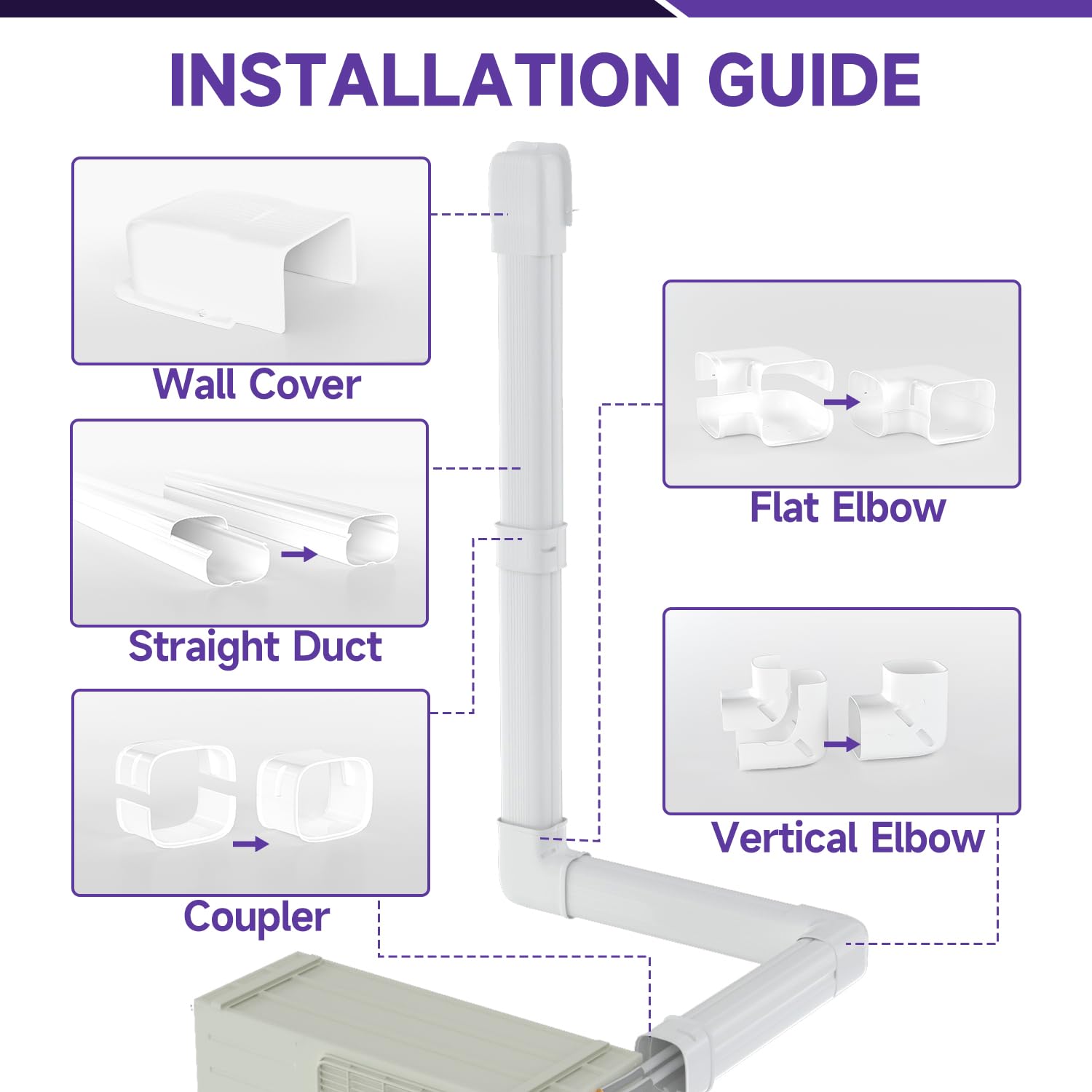 INSTALLATION GUIDE

Wall Cover

Straight Duct

Coupler

Flat Elbow

Vertical Elbow