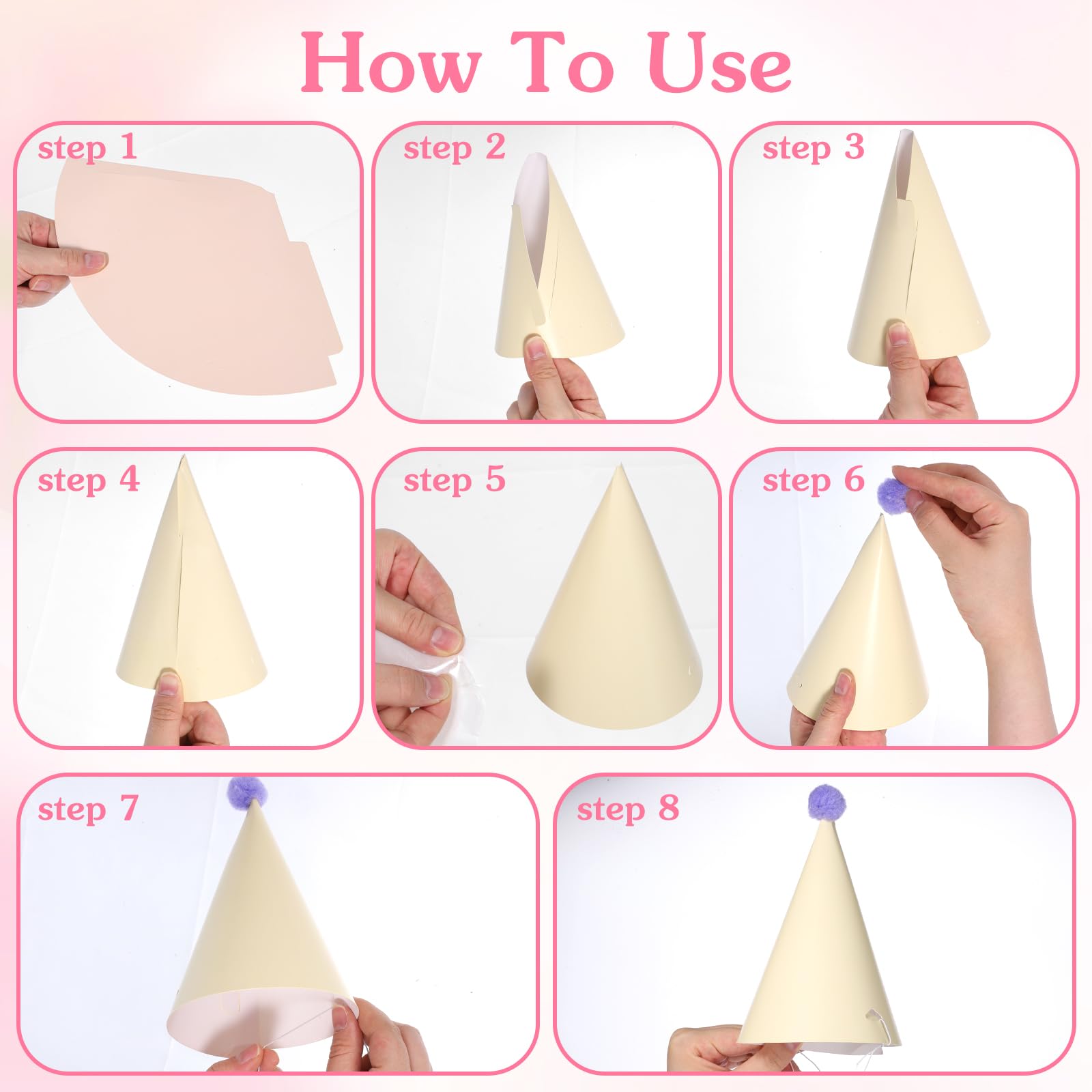 How To Use

step 1

step 2

step 3

step 4

step 5

step 6

step 7

step 8