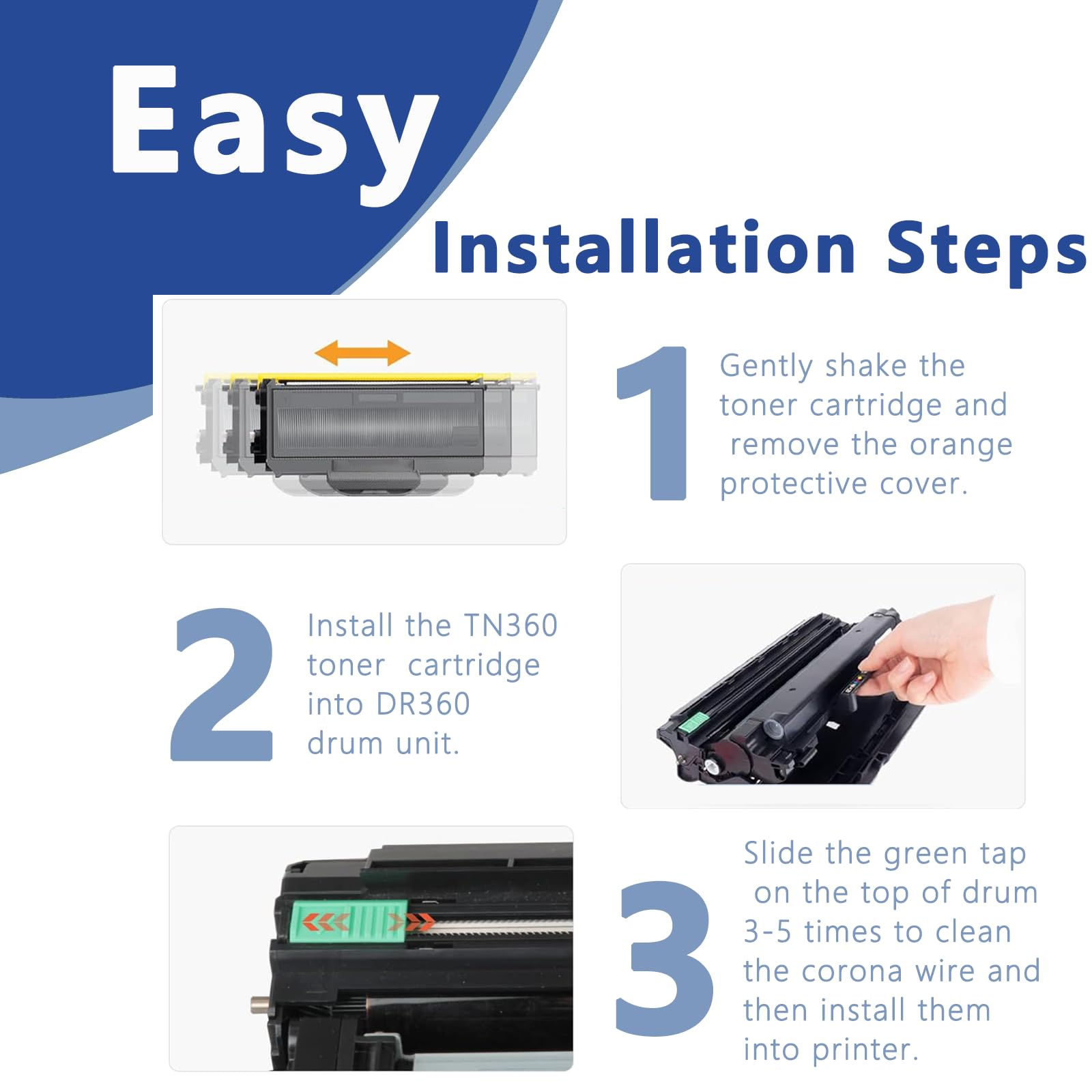 Easy

Installation Steps

1 Gently shake the toner cartridge and remove the orange protective cover.

2 Install the TN360 toner cartridge into DR360 drum unit.

3 Slide the green tap on the top of drum 3-5 times to clean the corona wire and then install them into printer.