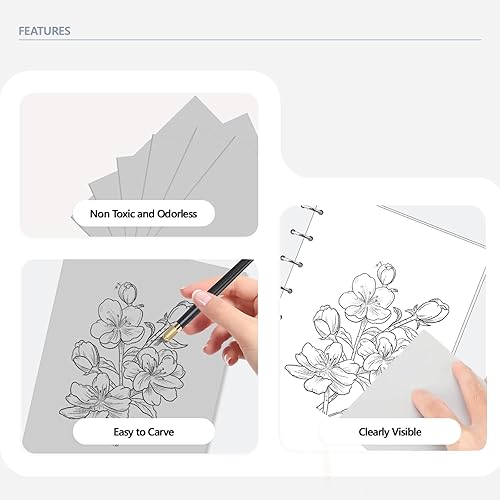 FEATURES

Non Toxic and Odorless

Easy to Carve

Clearly Visible