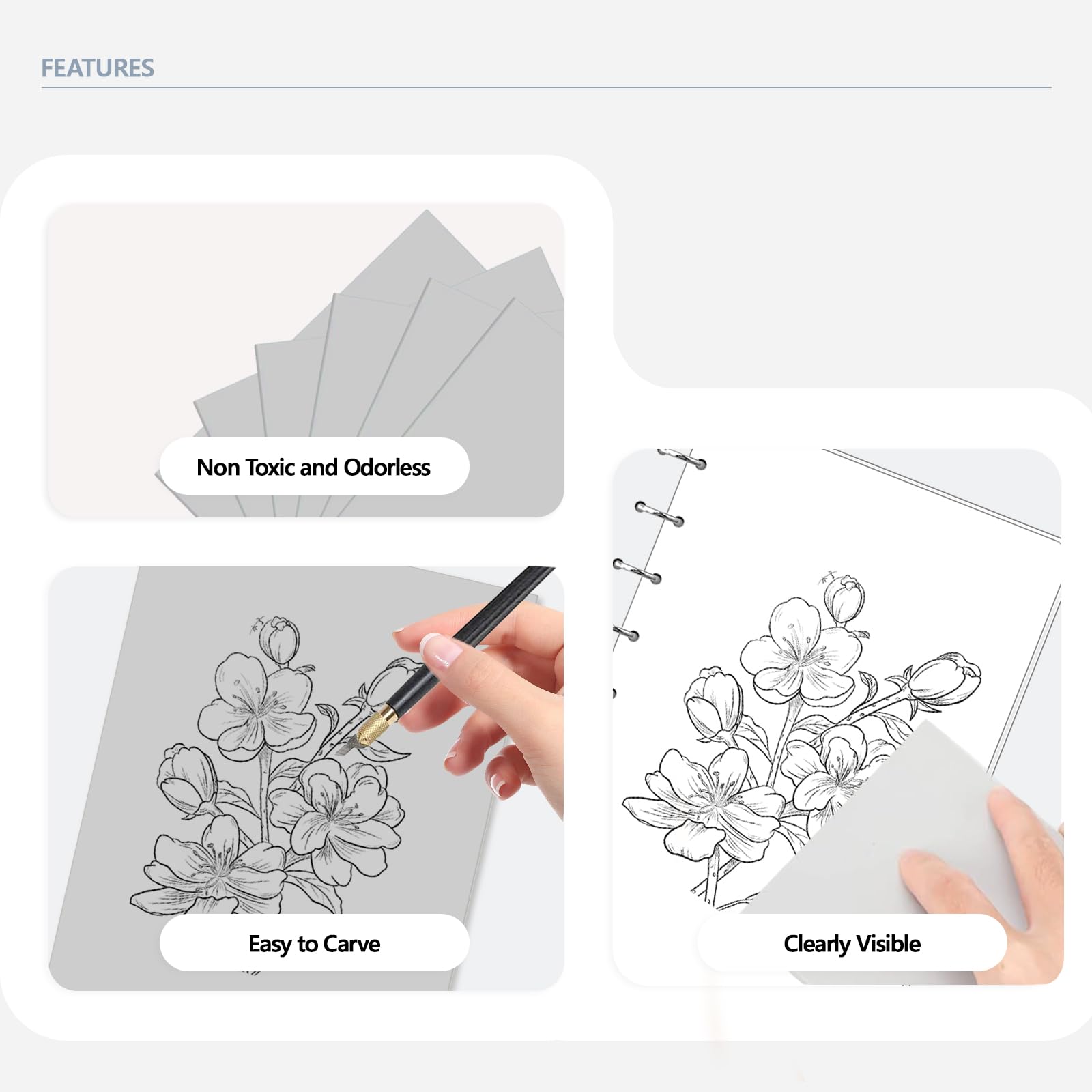 FEATURES

Non Toxic and Odorless

Easy to Carve

Clearly Visible