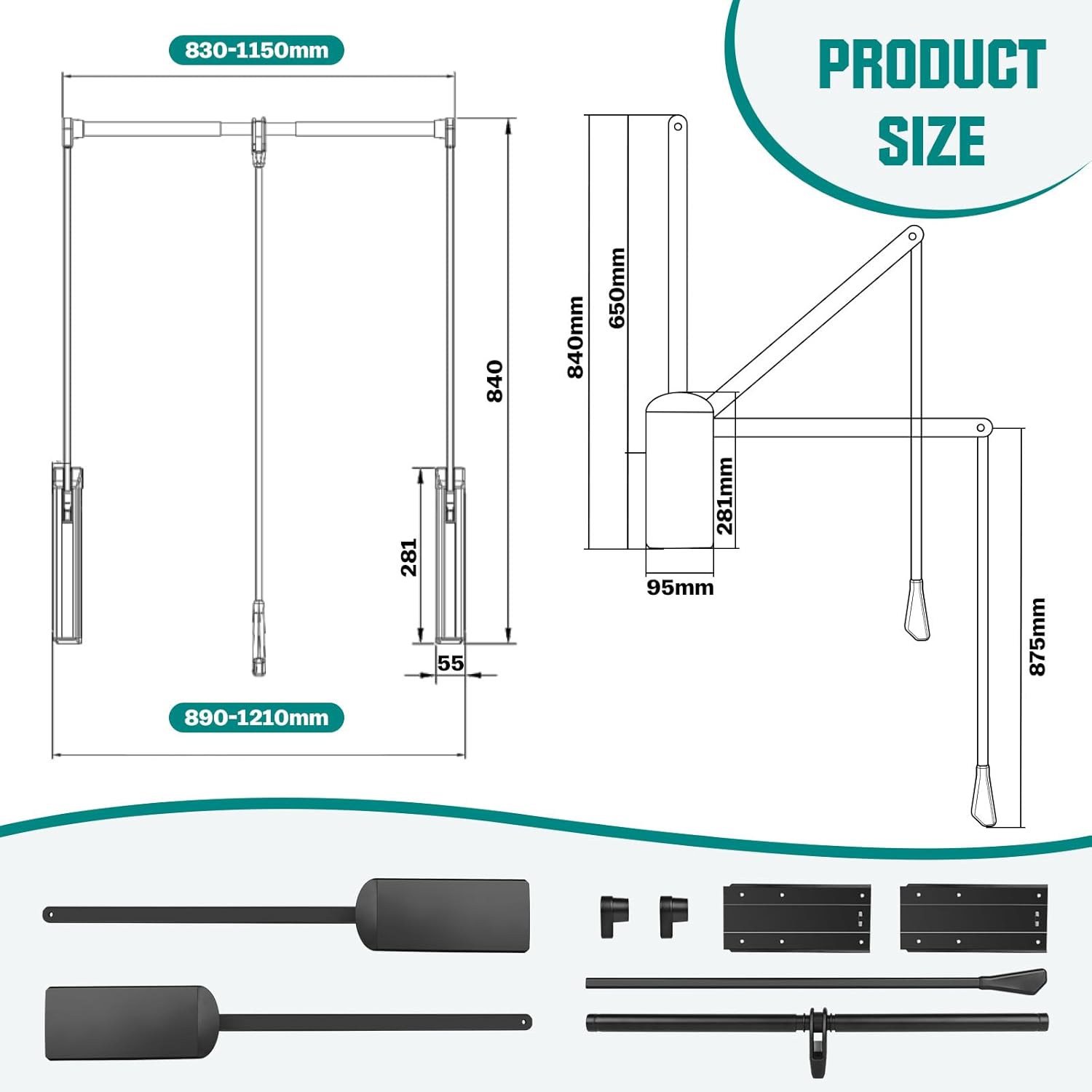 PRODUCT SIZE

830-1150mm

840

281

55

890-1210mm

840mm

650mm

281mm

95mm

875mm