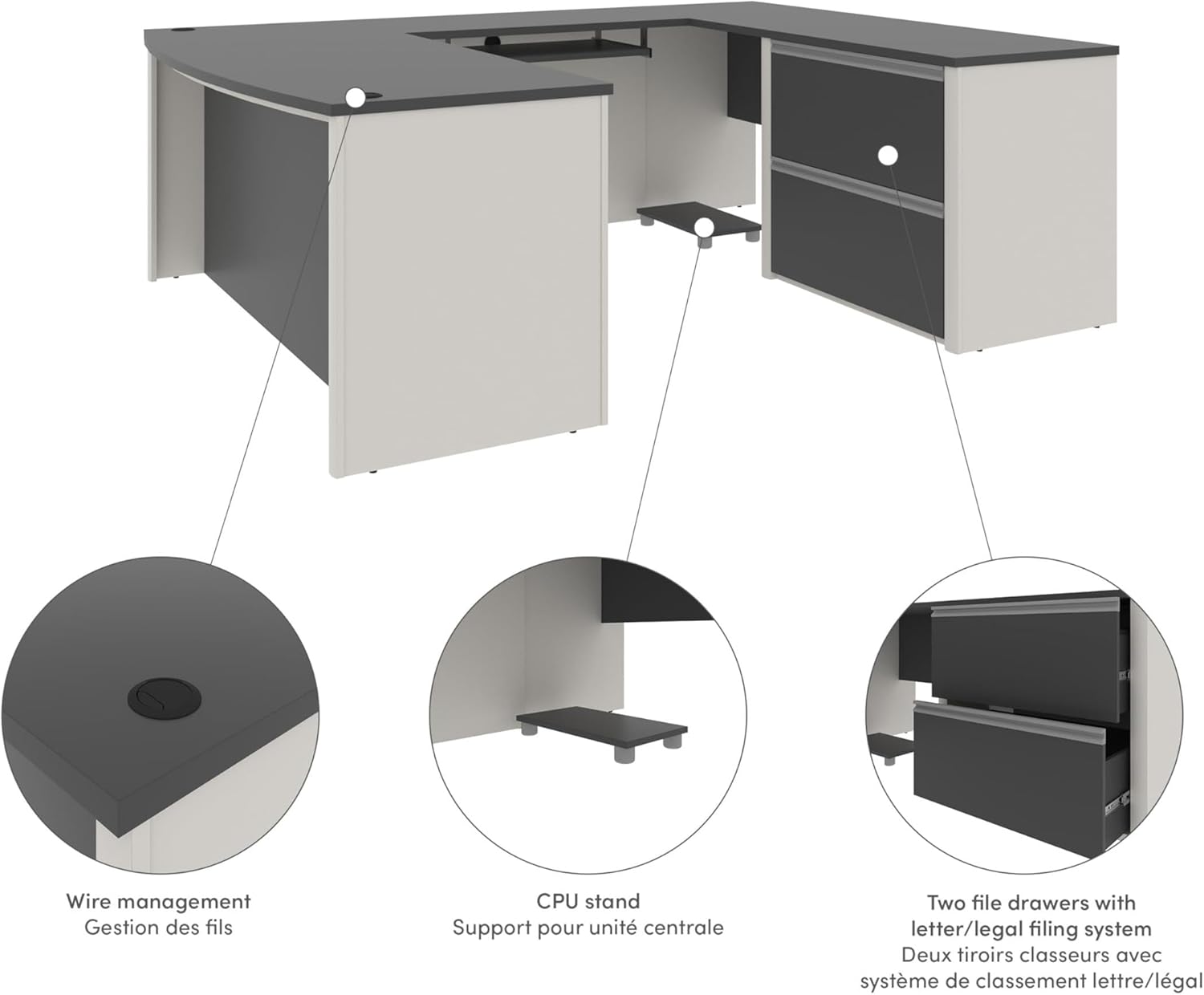 Wire management
Gestion des fils

CPU stand
Support pour unité centrale

Two file drawers with letter/legal filing system
Deux tiroirs classeurs avec système de classement lettre/légal