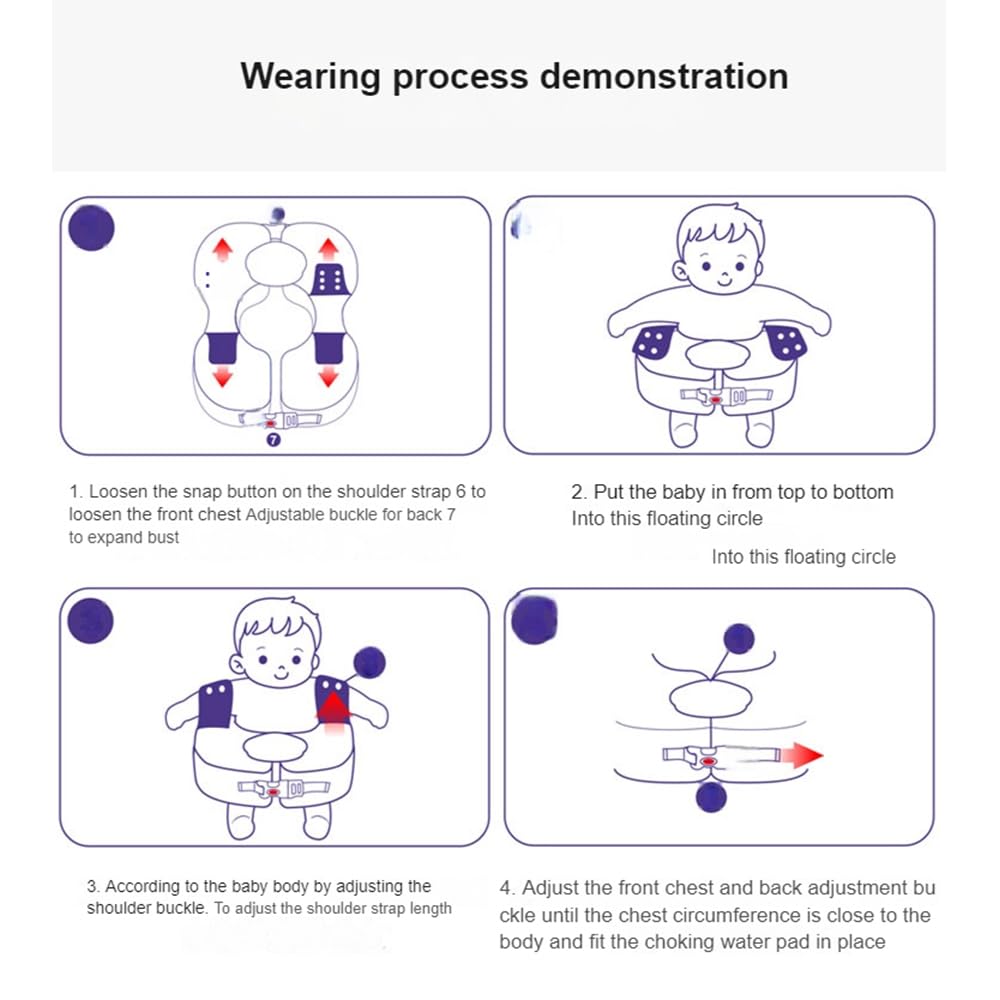 Wearing process demonstration

7

1. Loosen the snap button on the shoulder strap 6 to loosen the front chest Adjustable buckle for back 7 to expand bust

2. Put the baby in from top to bottom Into this floating circle

Into this floating circle

3. According to the baby body by adjusting the shoulder buckle. To adjust the shoulder strap length

4. Adjust the front chest and back adjustment bu ckle until the chest circumference is close to the body and fit the choking water pad in place