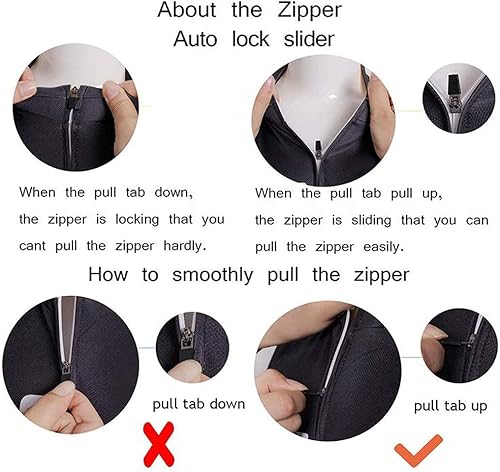 About the Zipper
Auto lock slider

When the pull tab down, the zipper is locking that you cant pull the zipper hardly.

When the pull tab pull up, the zipper is sliding that you can pull the zipper easily.

How to smoothly pull the zipper

pull tab down

pull tab up