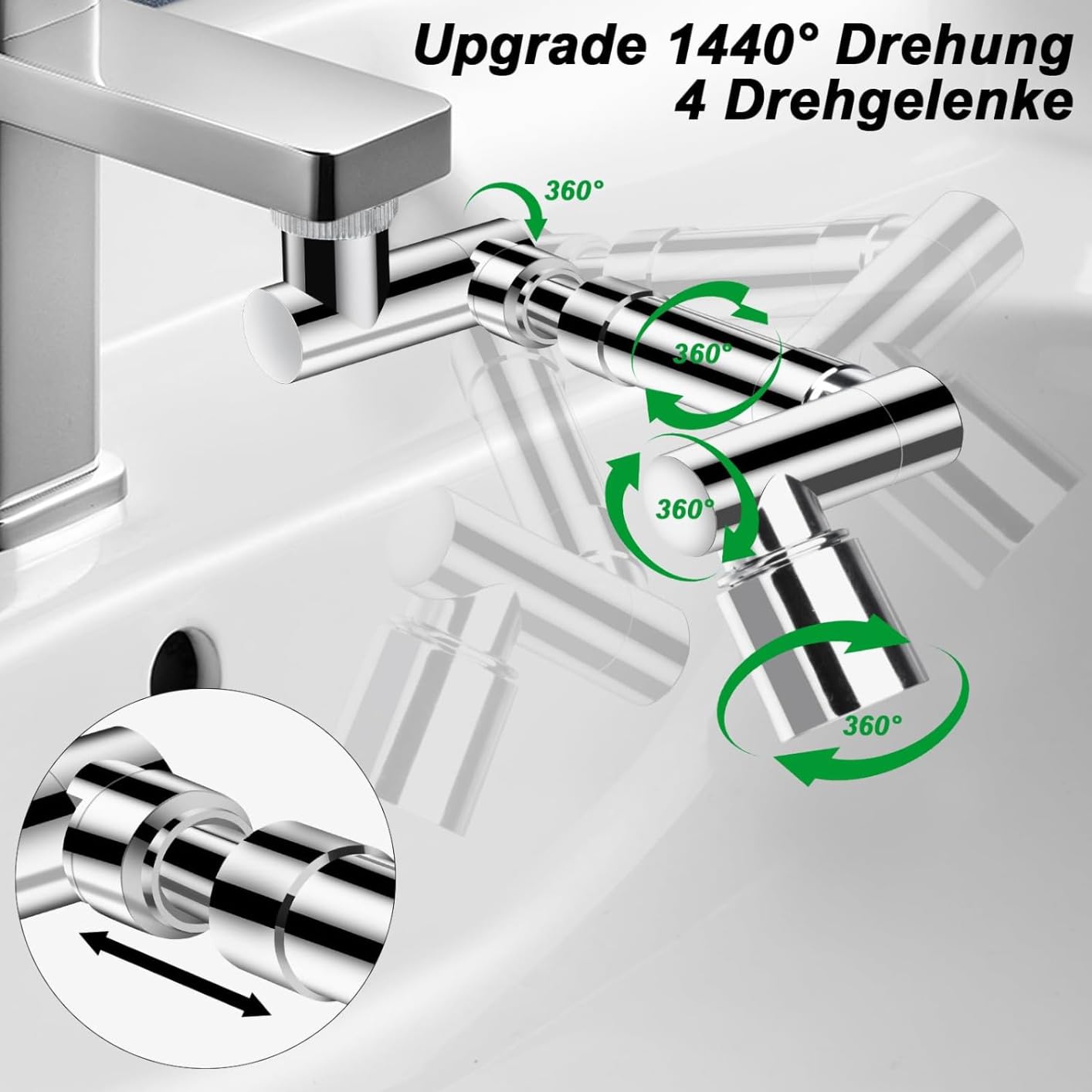 Upgrade 1440° Drehung
4 Drehgelenke

360°

360°

360°

360°