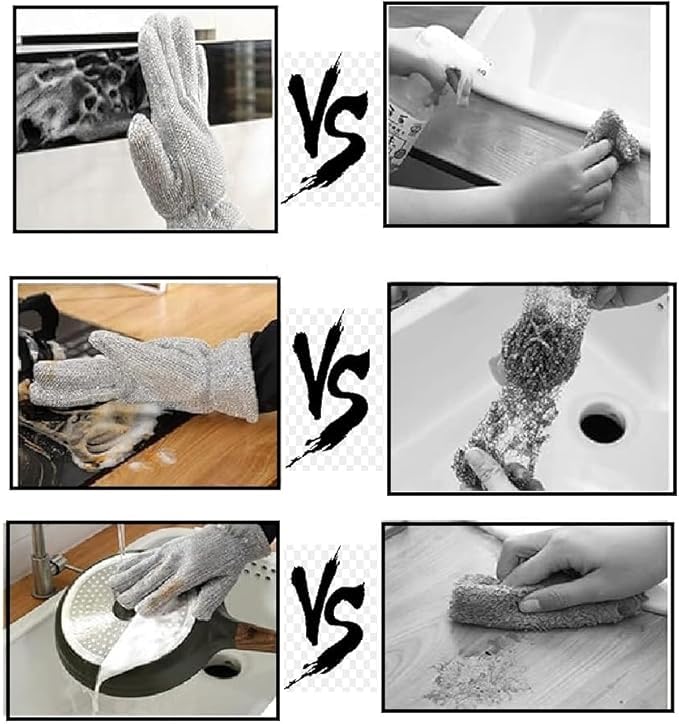 VS

VS

VS