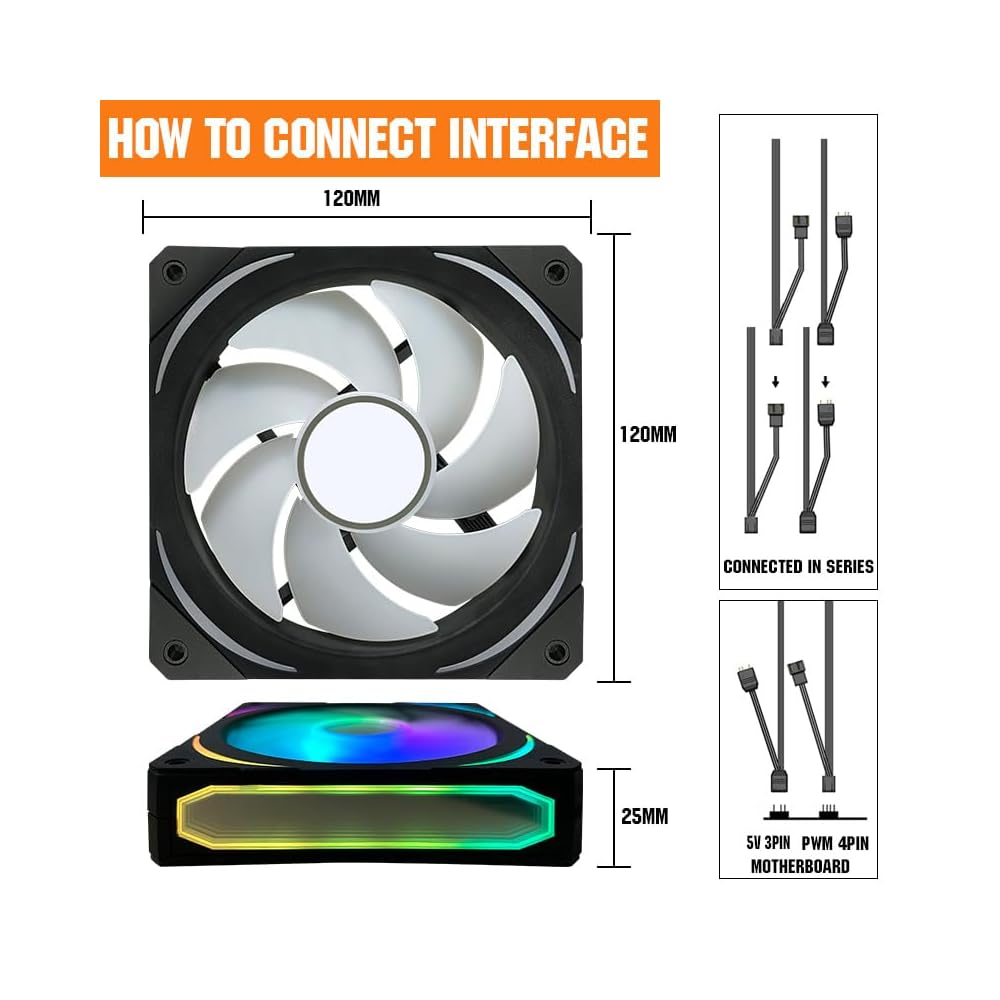 HOW TO CONNECT INTERFACE

120MM

120MM

25MM

CONNECTED IN SERIES

5V 3PIN PWM 4PIN
MOTHERBOARD