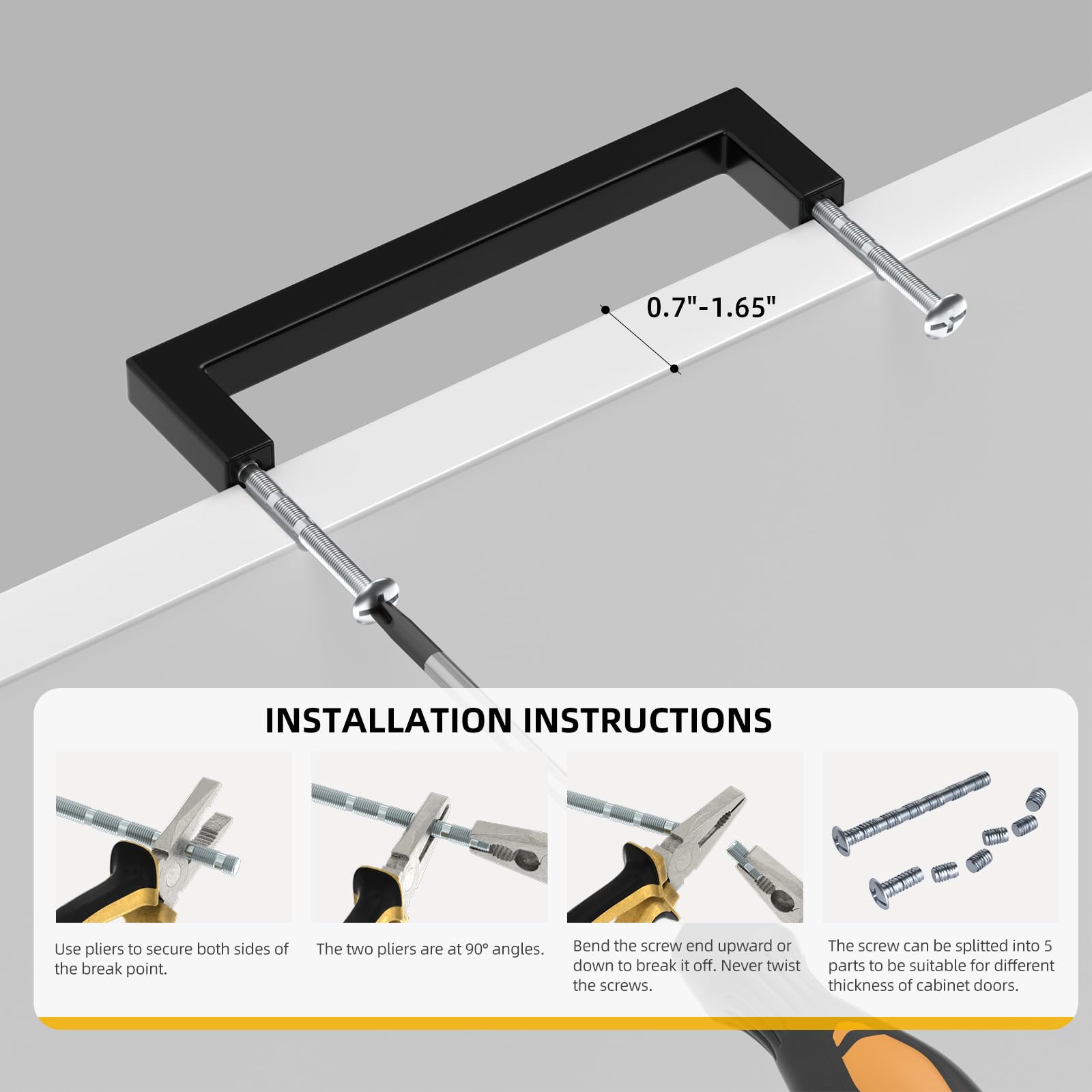 0.7"-1.65"

INSTALLATION INSTRUCTIONS

Use pliers to secure both sides of the break point.

The two pliers are at 90° angles.

Bend the screw end upward or down to break it off. Never twist the screws.

The screw can be splitted into 5 parts to be suitable for different thickness of cabinet doors.