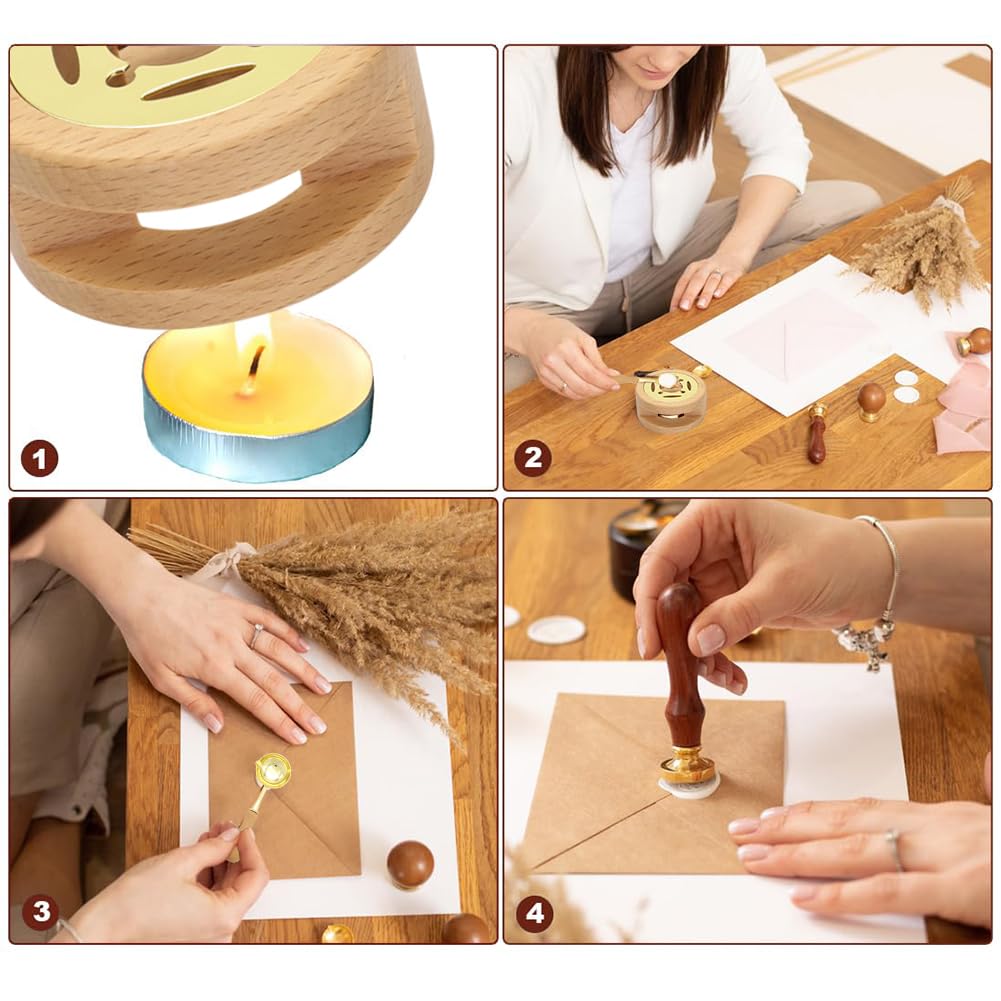 1

2

3

4