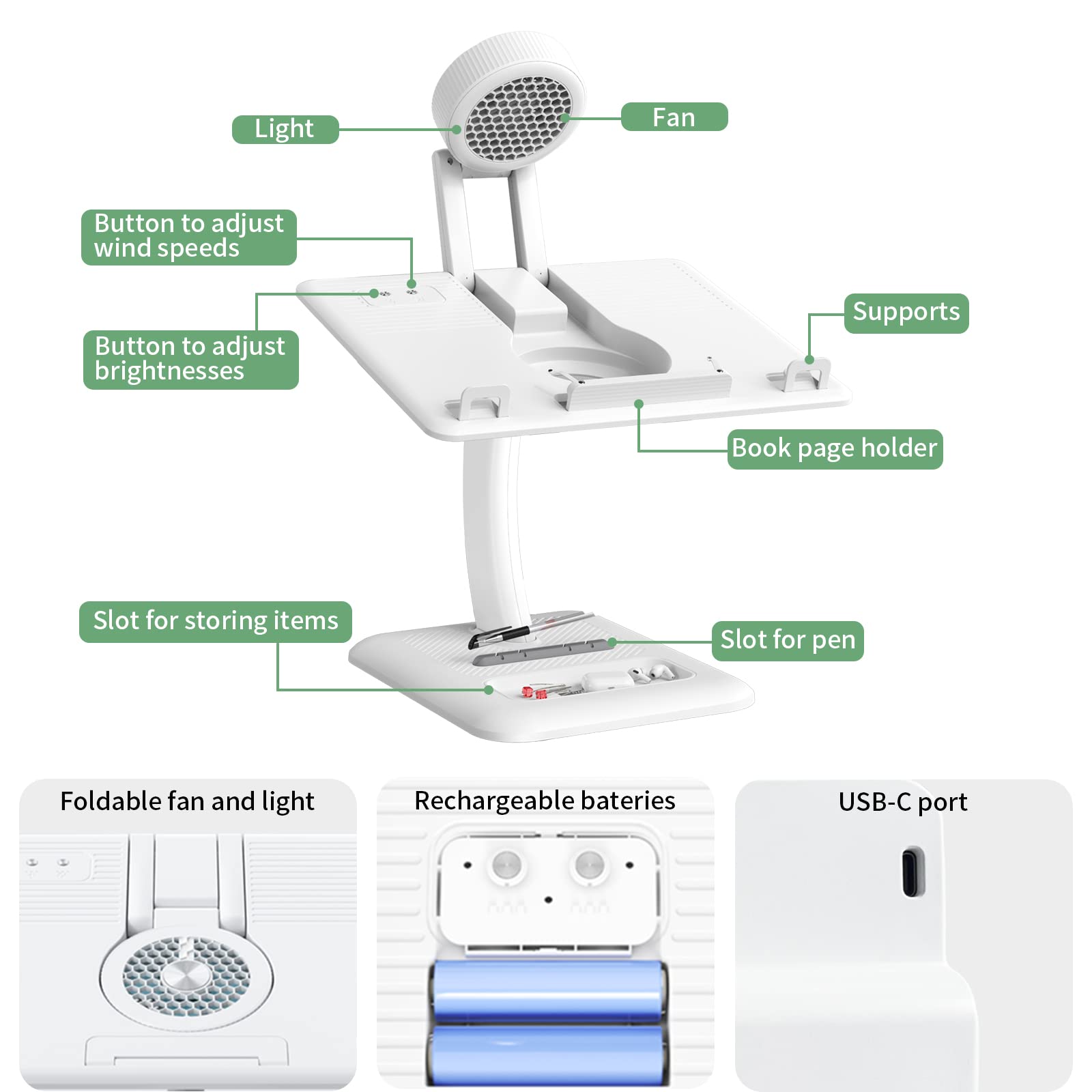 Light

Fan

Button to adjust wind speeds

Button to adjust brightnesses

Supports

Book page holder

Slot for storing items

Slot for pen

Foldable fan and light

Rechargeable bateries

USB-C port