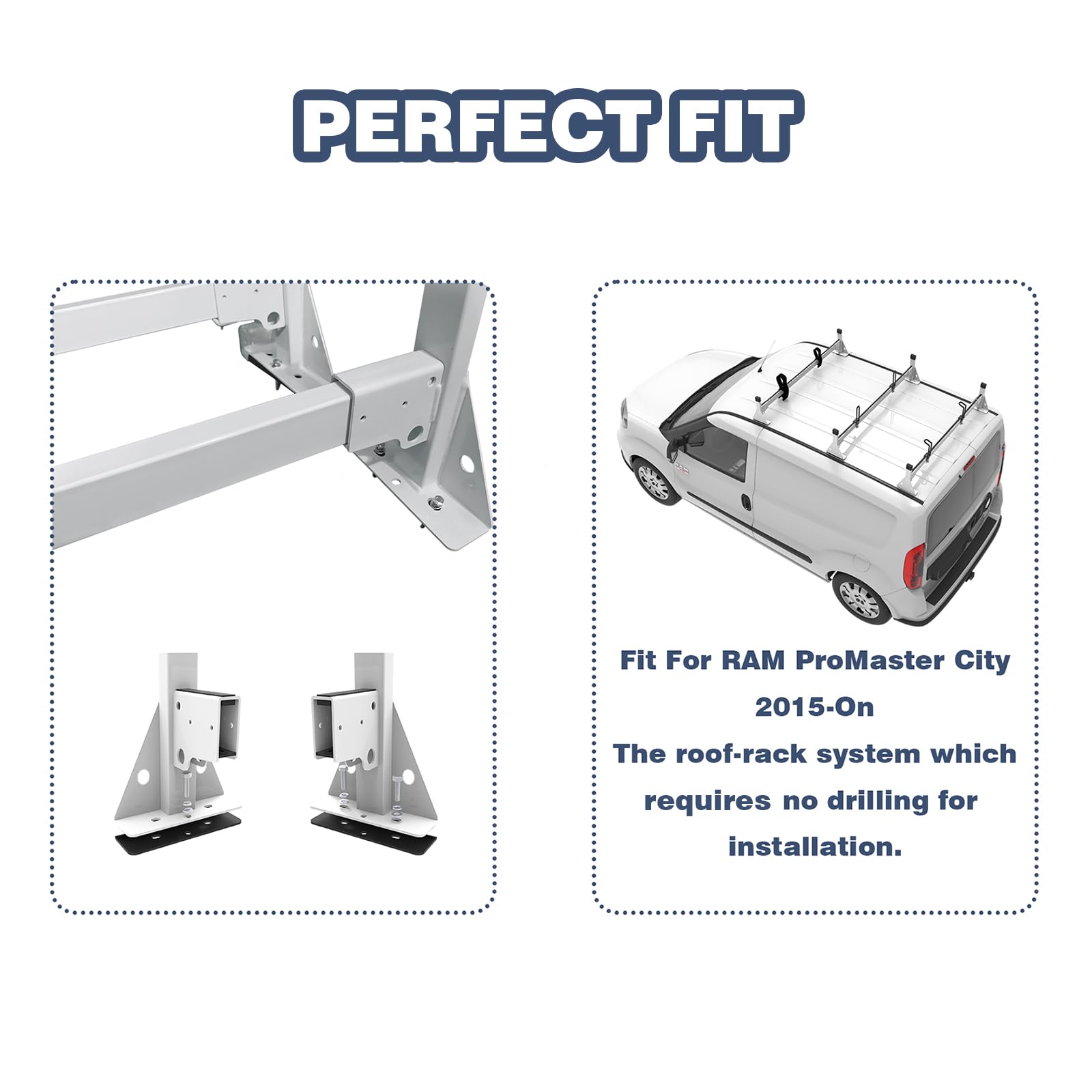 PERFECT FIT

Fit For RAM ProMaster City 2015-On
The roof-rack system which requires no drilling for installation.