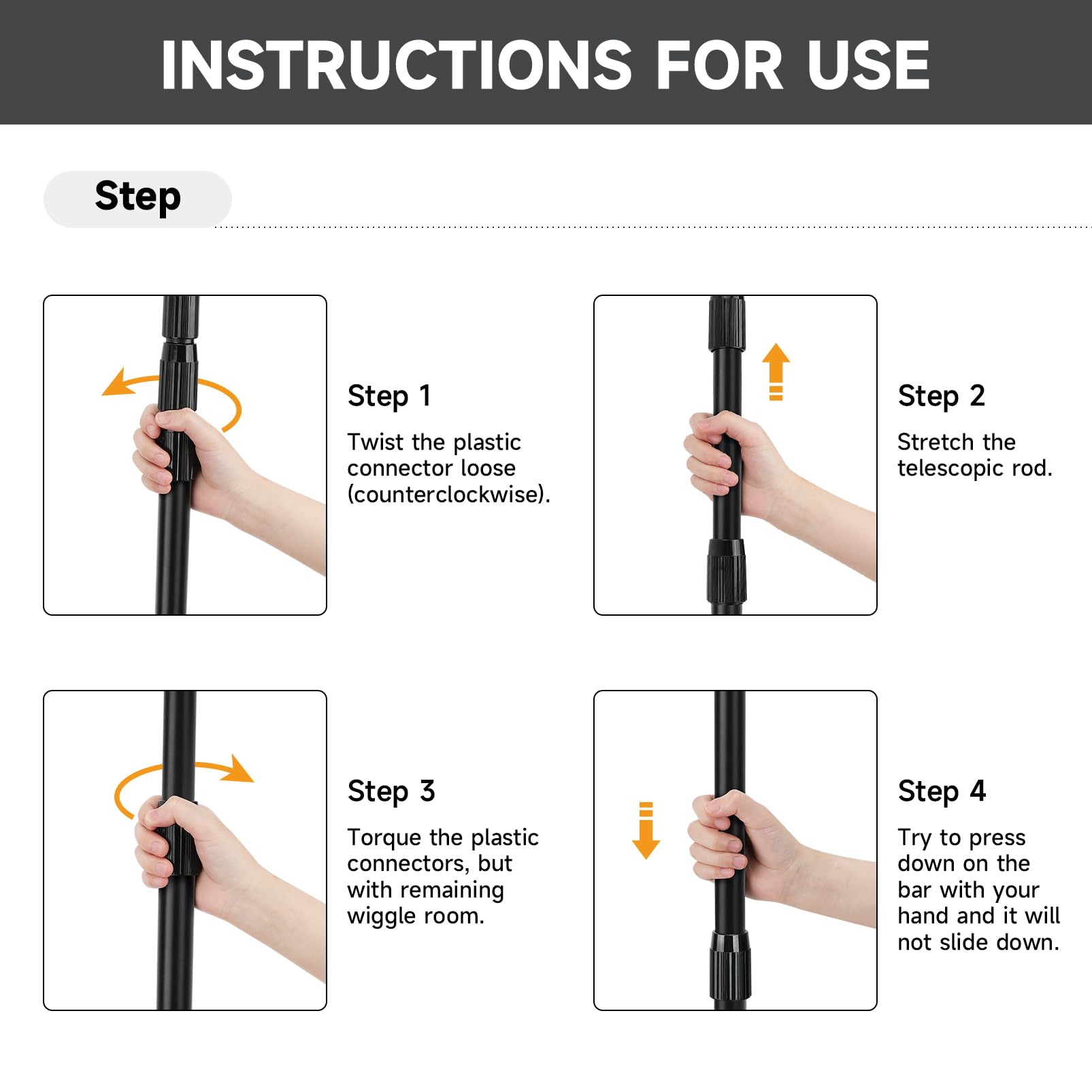 INSTRUCTIONS FOR USE

Step

Step 1

Twist the plastic connector loose (counterclockwise).

Step 2

Stretch the telescopic rod.

Step 3

Torque the plastic connectors, but with remaining wiggle room.

Step 4

Try to press down on the bar with your hand and it will not slide down.