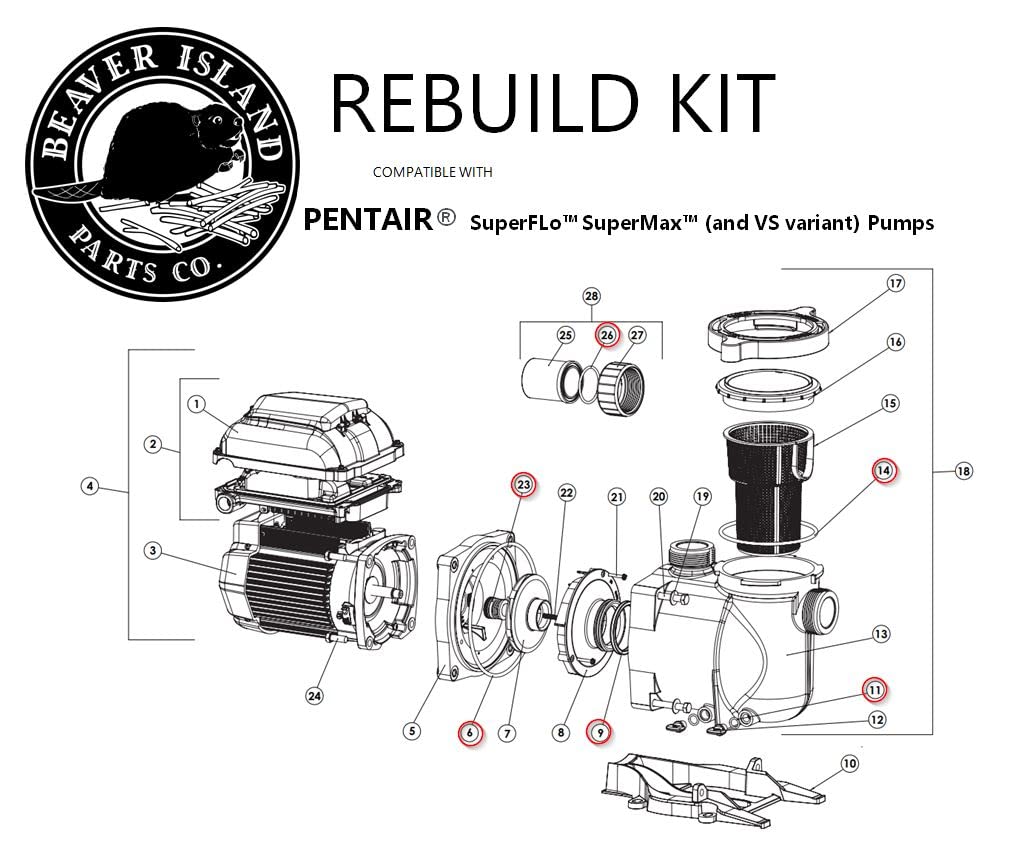 BEAVER ISLAND PARTS CO.

REBUILD KIT

COMPATIBLE WITH

PENTAIR® SuperFLo™ SuperMax™ (and VS variant) Pumps

28
25 26 27
17
16
15
14
18
1
2
4
3
23
22
21
20
19
13
11
12
24
5
6
7
8
9
10